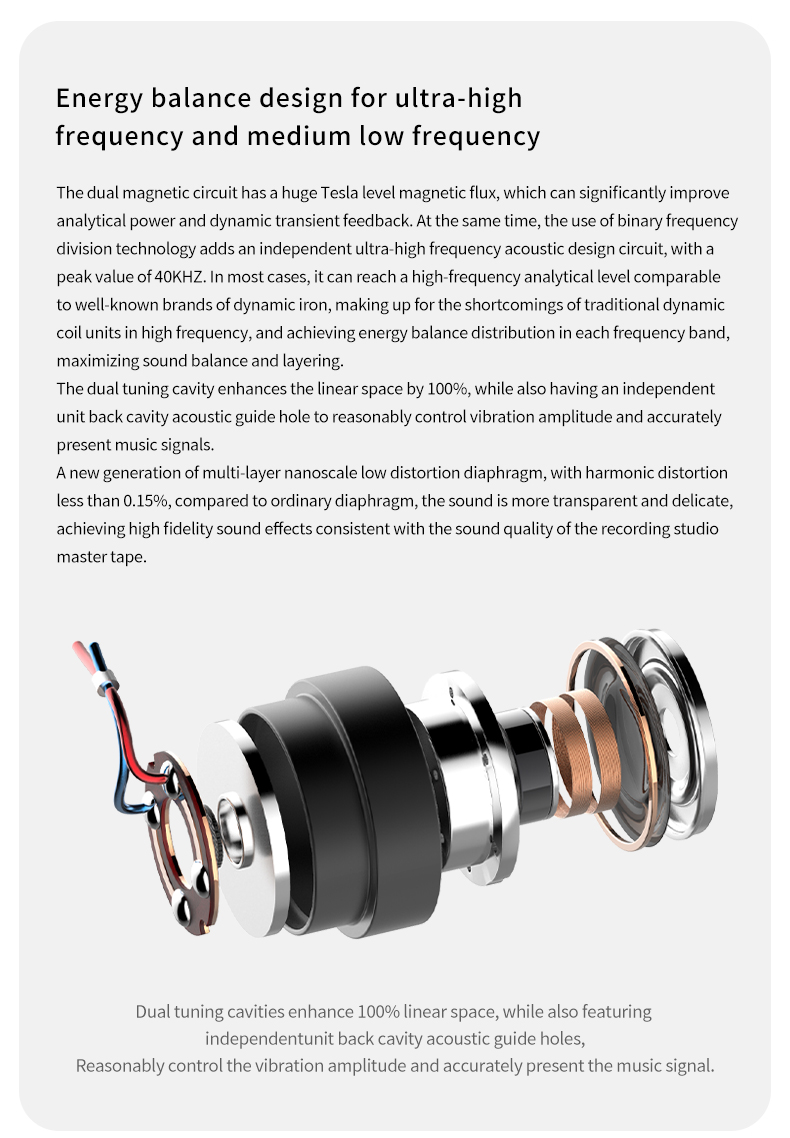 Energy balance design for ultra-high frequency and medium low frequency

The dual magnetic circuit has a huge Tesla level magnetic flux, which can significantly improve analytical power and dynamic transient feedback. At the same time, the use of binary frequency division technology adds an independent ultra-high frequency acoustic design circuit, with a peak value of 40KHZ. In most cases, it can reach a high-frequency analytical level comparable to well-known brands of dynamic iron, making up for the shortcomings of traditional dynamic coil units in high frequency, and achieving energy balance distribution in each frequency band, maximizing sound balance and layering.
The dual tuning cavity enhances the linear space by 100%, while also having an independent unit back cavity acoustic guide hole to reasonably control vibration amplitude and accurately present music signals.
A new generation of multi-layer nanoscale low distortion diaphragm, with harmonic distortion less than 0.15%, compared to ordinary diaphragm, the sound is more transparent and delicate, achieving high fidelity sound effects consistent with the sound quality of the recording studio master tape.

Dual tuning cavities enhance 100% linear space, while also featuring independentunit back cavity acoustic guide holes,
Reasonably control the vibration amplitude and accurately present the music signal.