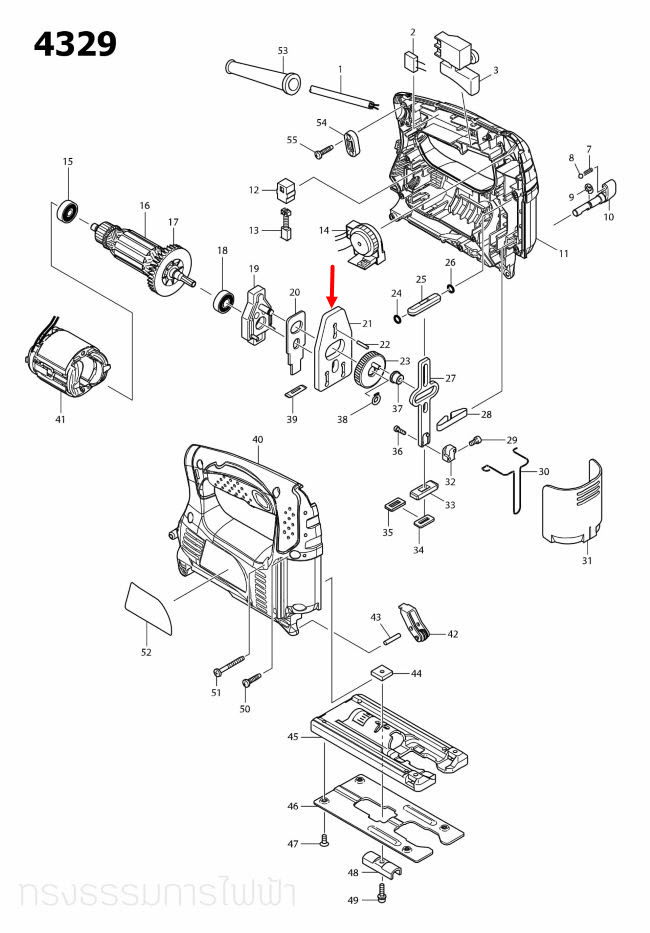 4329

53
1
2
3
54
55
8
7
9
10
11
12
13
14
15
16
17
18
19
20
21
22
23
24
25
26
27
28
29
30
31
32
33
34
35
36
37
38
39
40
41
42
43
44
45
46
47
48
49
50
51
52

ทรงธรรมการไฟฟ้า