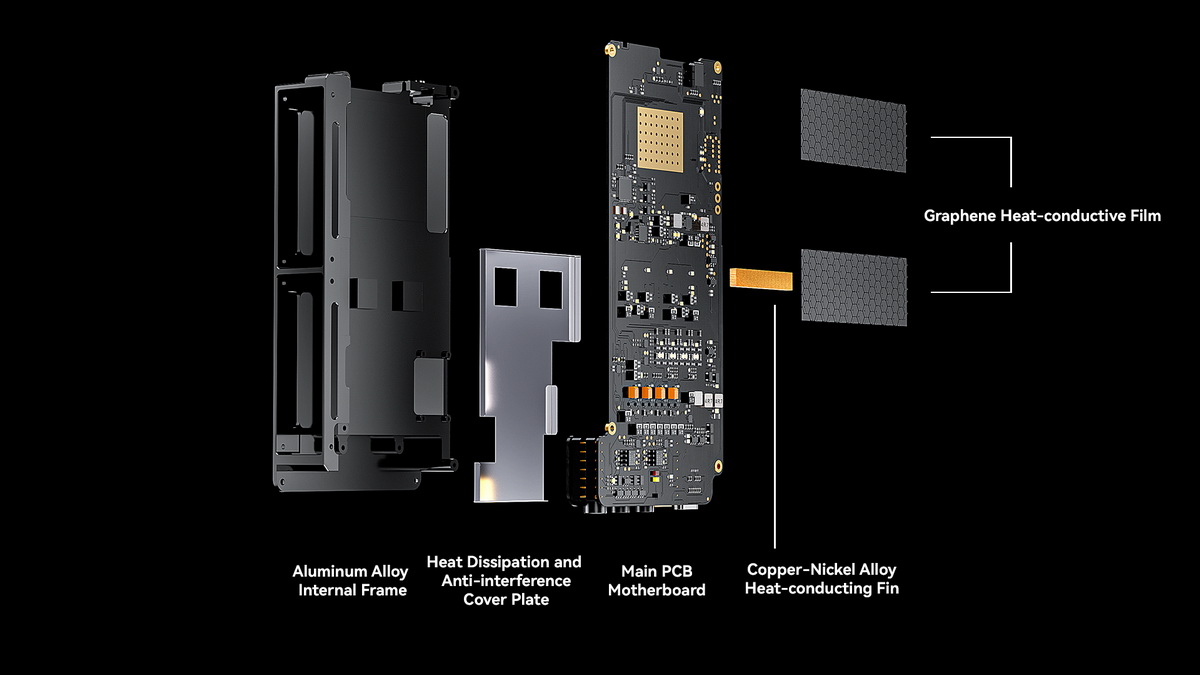 Graphene Heat-conductive Film

Aluminum Alloy Internal Frame

Heat Dissipation and Anti-interference Cover Plate

Main PCB Motherboard

Copper-Nickel Alloy Heat-conducting Fin