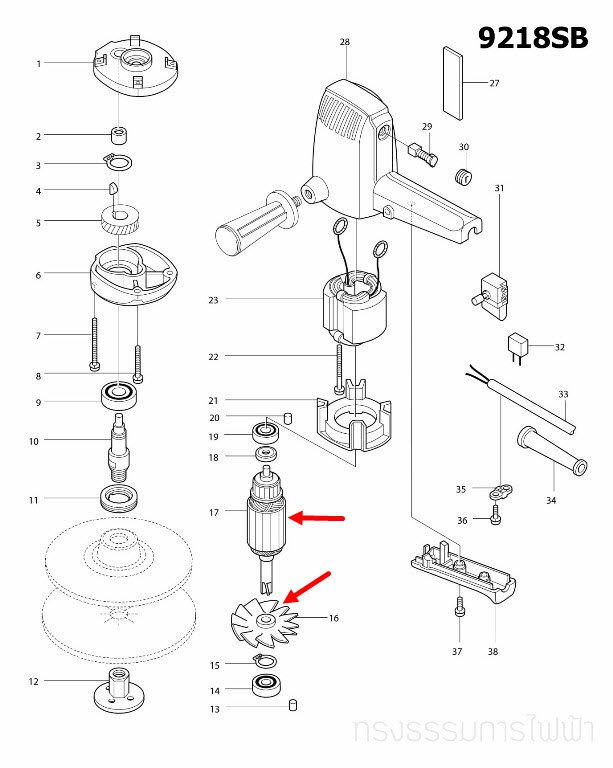 9218SB

1
2
3
4
5
6
7
8
9
10
11
12
28
27
29
30
31
23
22
21
20
19
18
17
16
15
14
13
32
33
34
35
36
37
38

ทรงธรรมการไฟฟ้า