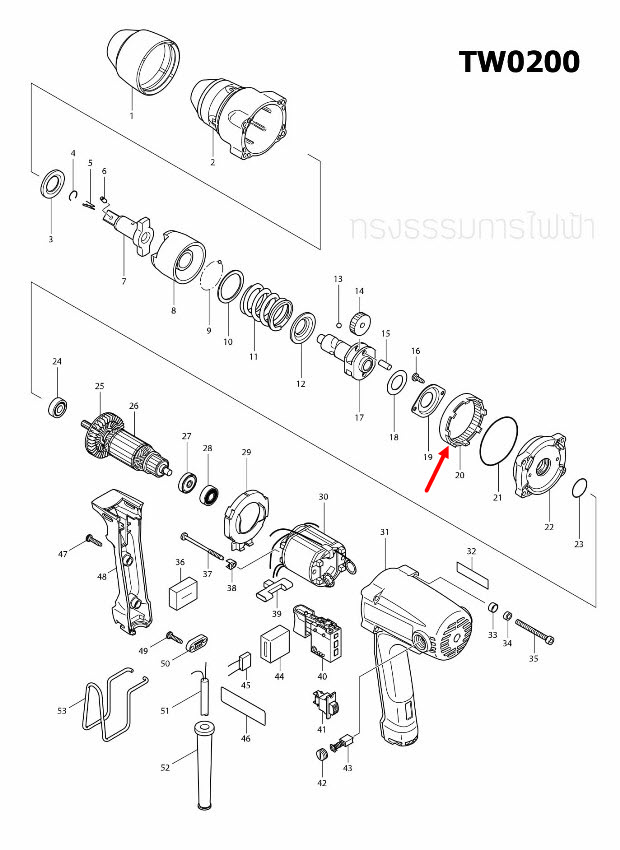 TW0200

ทรงธรรมการไฟฟ้า

1
2
3
4
5
6
7
8
9
10
11
12
13
14
15
16
17
18
19
20
21
22
23
24
25
26
27
28
29
30
31
32
33
34
35
36
37
38
39
40
41
42
43
44
45
46
47
48
49
50
51
52
53