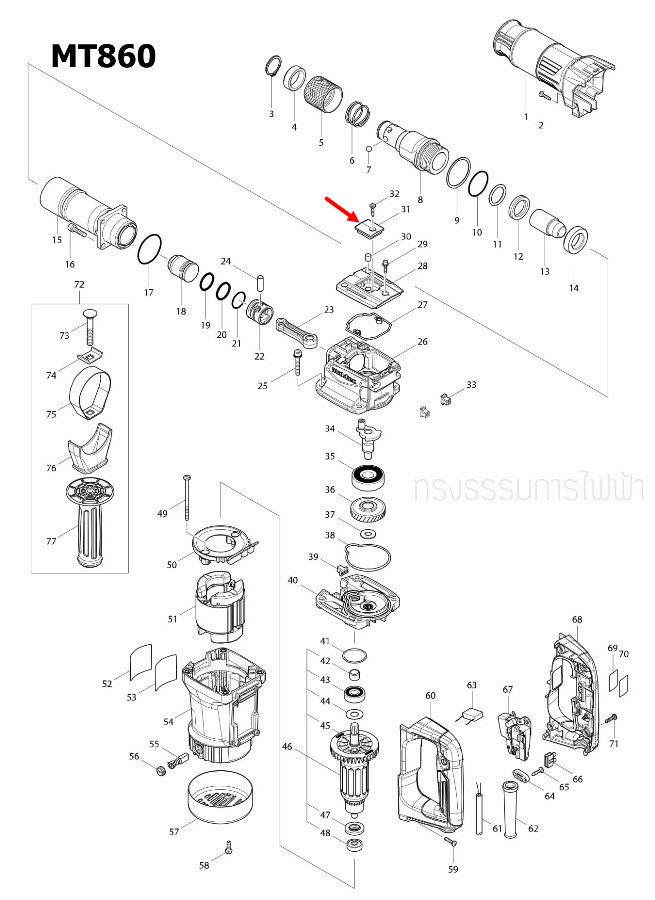 MT860

1 2 3 4 5 6 7 8 9 10 11 12 13 14 15 16 17 18 19 20 21 22 23 24 25 26 27 28 29 30 31 32 33 34 35 36 37 38 39 40 41 42 43 44 45 46 47 48 49 50 51 52 53 54 55 56 57 58 59 60 61 62 63 64 65 66 67 68 69 70 71 72 73 74 75 76 77

ทรงธรรมการไฟฟ้า