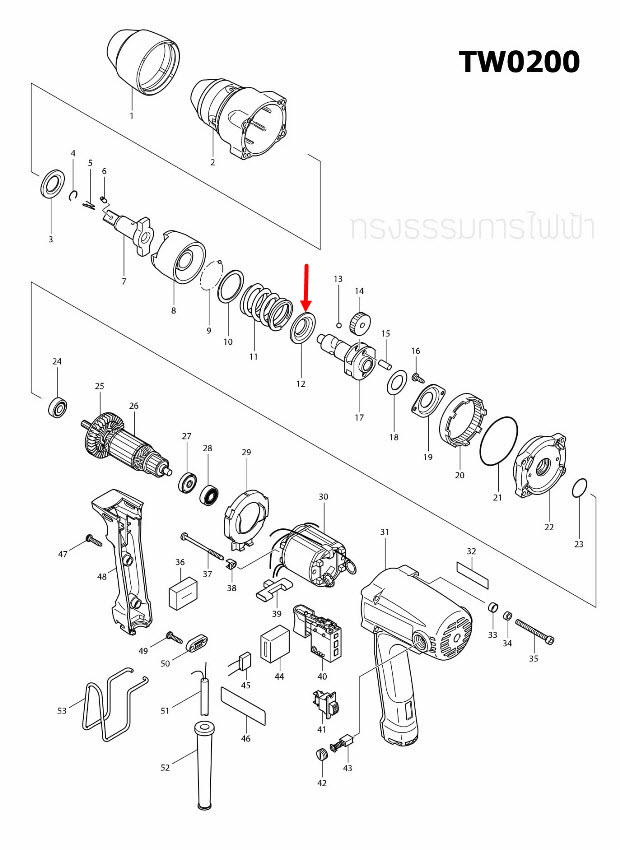 TW0200

ทรงธรรมการไฟฟ้า

1
2
3
4
5
6
7
8
9
10
11
12
13
14
15
16
17
18
19
20
21
22
23
24
25
26
27
28
29
30
31
32
33
34
35
36
37
38
39
40
41
42
43
44
45
46
47
48
49
50
51
52
53