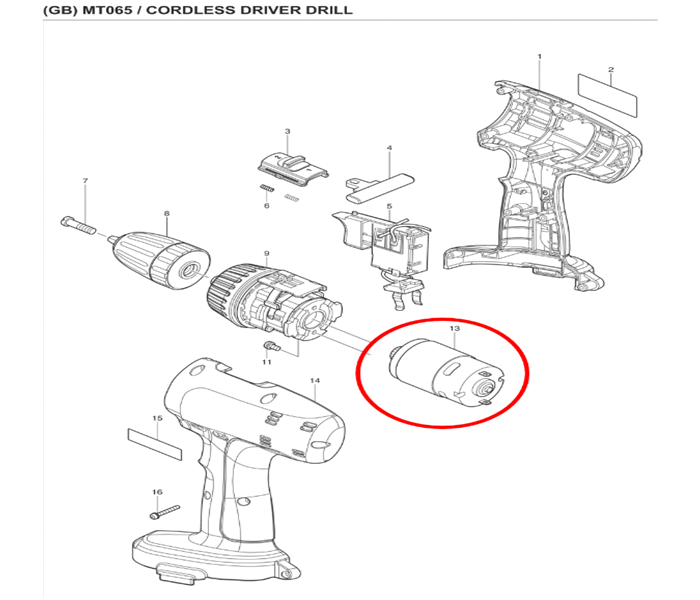 (GB) MT065 / CORDLESS DRIVER DRILL

1
2
3
4
5
6
7
8
9
11
13
14
15
16