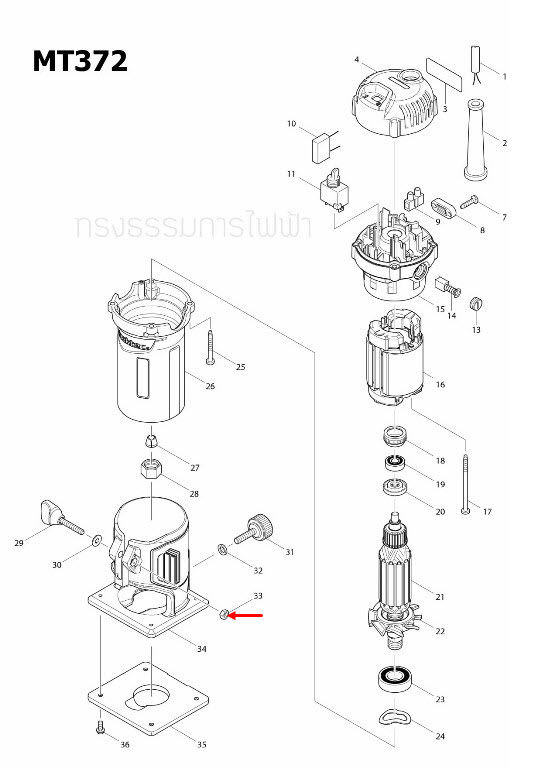 MT372

ทรงธรรมการไฟฟ้า

1
2
3
4
7
8
9
10
11
13
14
15
16
17
18
19
20
21
22
23
24
25
26
27
28
29
30
31
32
33
34
35
36