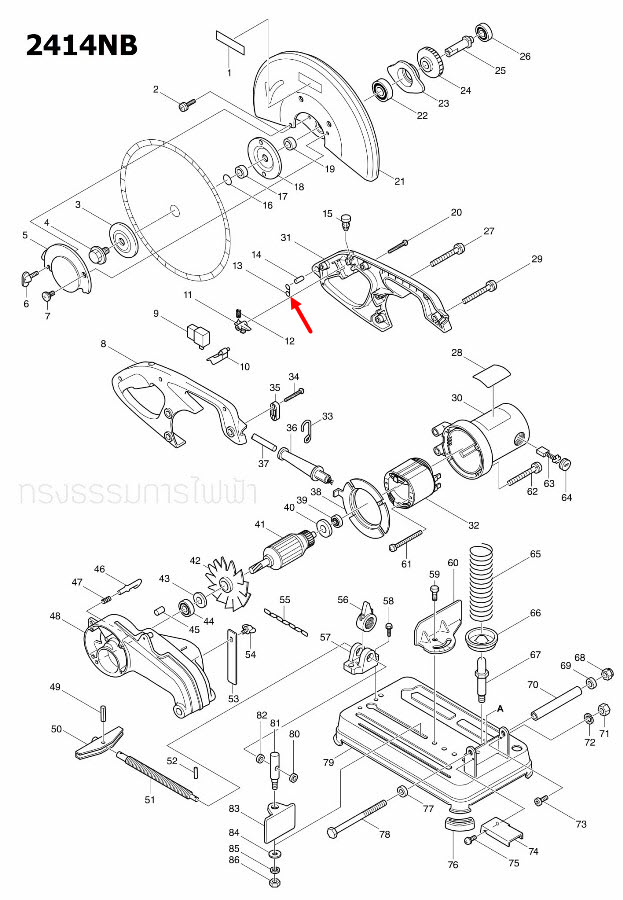 2414NB

1
2
3
4
5
6
7
8
9
10
11
12
13
14
15
16
17
18
19
20
21
22
23
24
25
26
27
28
29
30
31
32
33
34
35
36
37
38
39
40
41
42
43
44
45
46
47
48
49
50
51
52
53
54
55
56
57
58
59
60
61
62
63
64
65
66
67
68
69
70
71
72
73
74
75
76
77
78
79
80
81
82
83
84
85
86
A

ทรงธรรมการไฟฟ้า