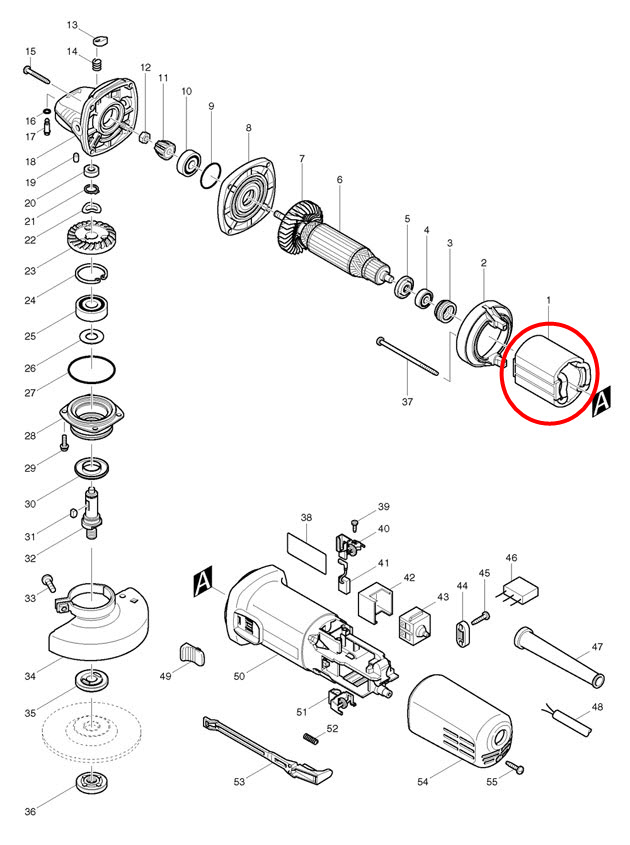 13
14
15
16
17
18
19
20
21
22
23
24
25
26
27
28
29
30
31
32
33
34
35
36
12
11
10
9
8
7
6
5
4
3
2
1
37
A
38
39
40
41
42
43
44
45
46
47
48
A
49
50
51
52
53
54
55