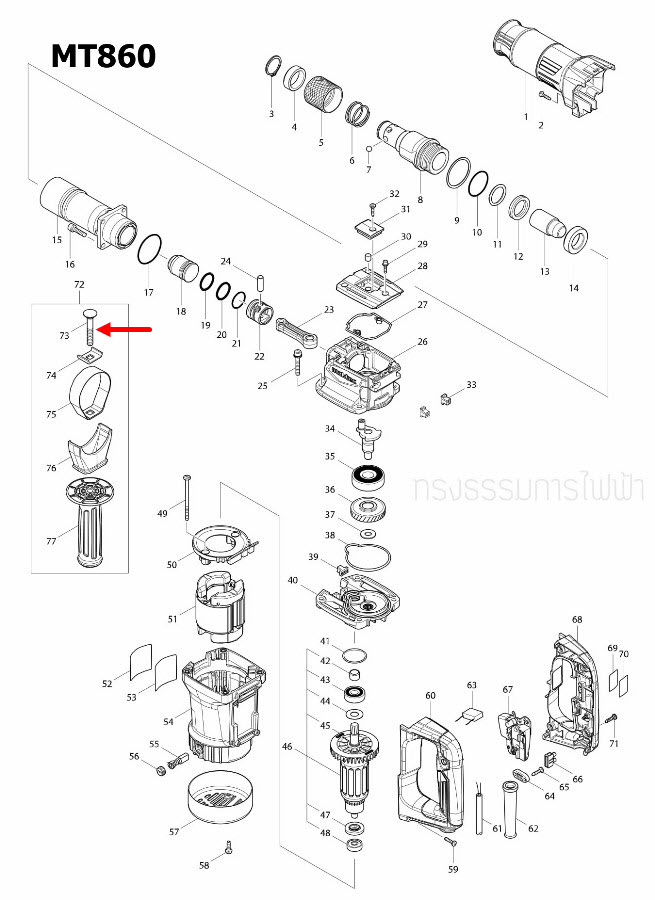 MT860

1 2 3 4 5 6 7 8 9 10 11 12 13 14 15 16 17 18 19 20 21 22 23 24 25 26 27 28 29 30 31 32 33 34 35 36 37 38 39 40 41 42 43 44 45 46 47 48 49 50 51 52 53 54 55 56 57 58 59 60 61 62 63 64 65 66 67 68 69 70 71 72 73 74 75 76 77

ทรงธรรมการไฟฟ้า