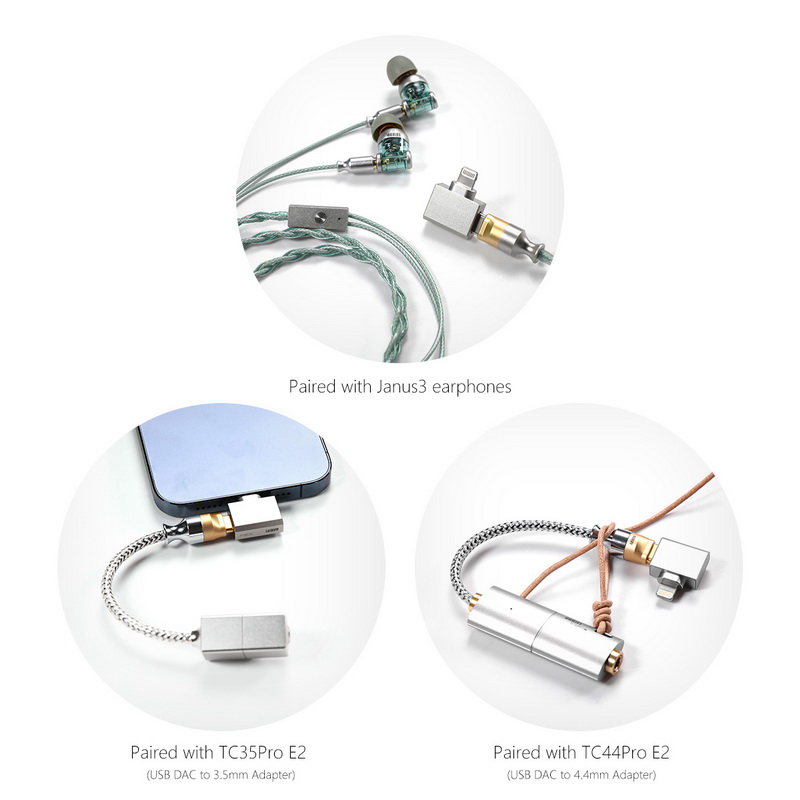 Paired with Janus3 earphones

Paired with TC35Pro E2
(USB DAC to 3.5mm Adapter)

Paired with TC44Pro E2
(USB DAC to 4.4mm Adapter)