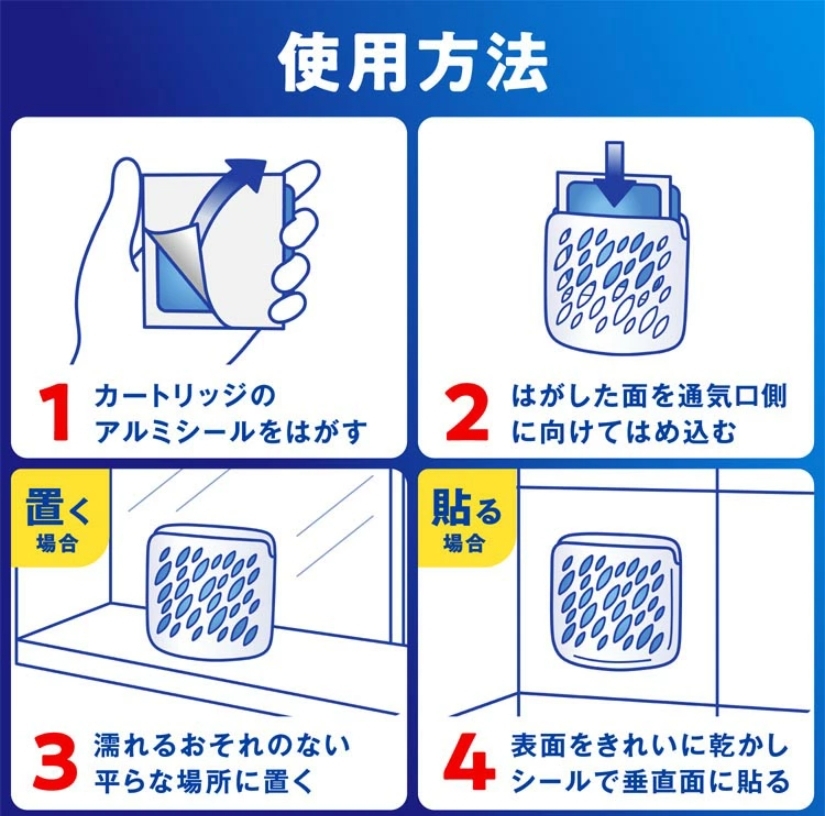 使用方法

1 カートリッジのアルミシールをはがす

2 はがした面を通気口側に向けてはめ込む

置く場合

3 濡れるおそれのない平らな場所に置く

貼る場合

4 表面をきれいに乾かしシールで垂直面に貼る