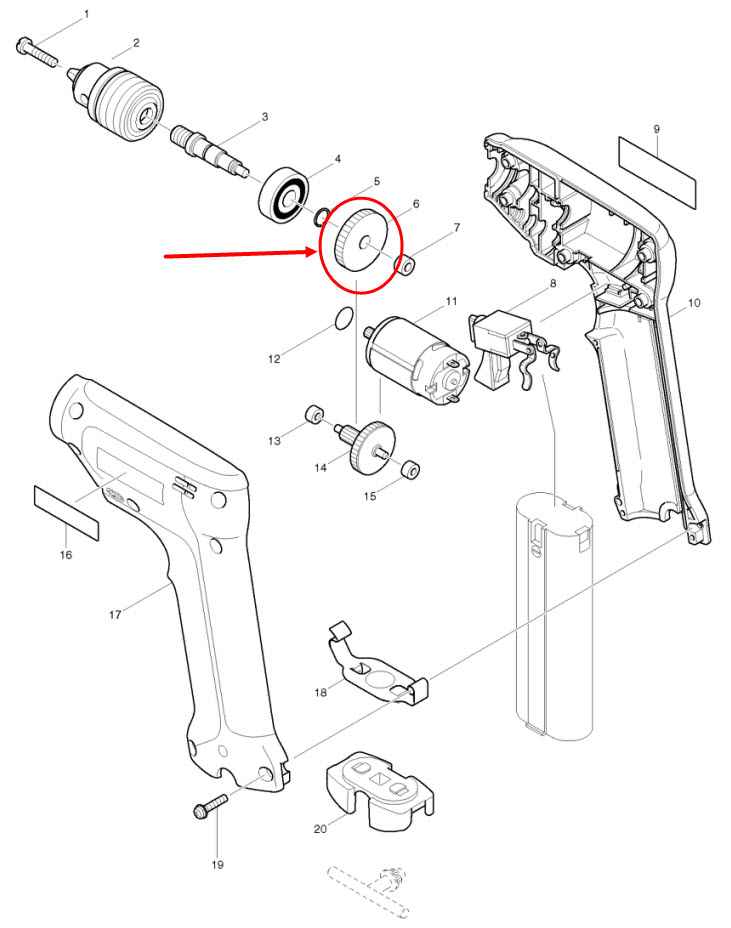 1
2
3
4
5
6
7
8
9
10
11
12
13
14
15
16
17
18
19
20