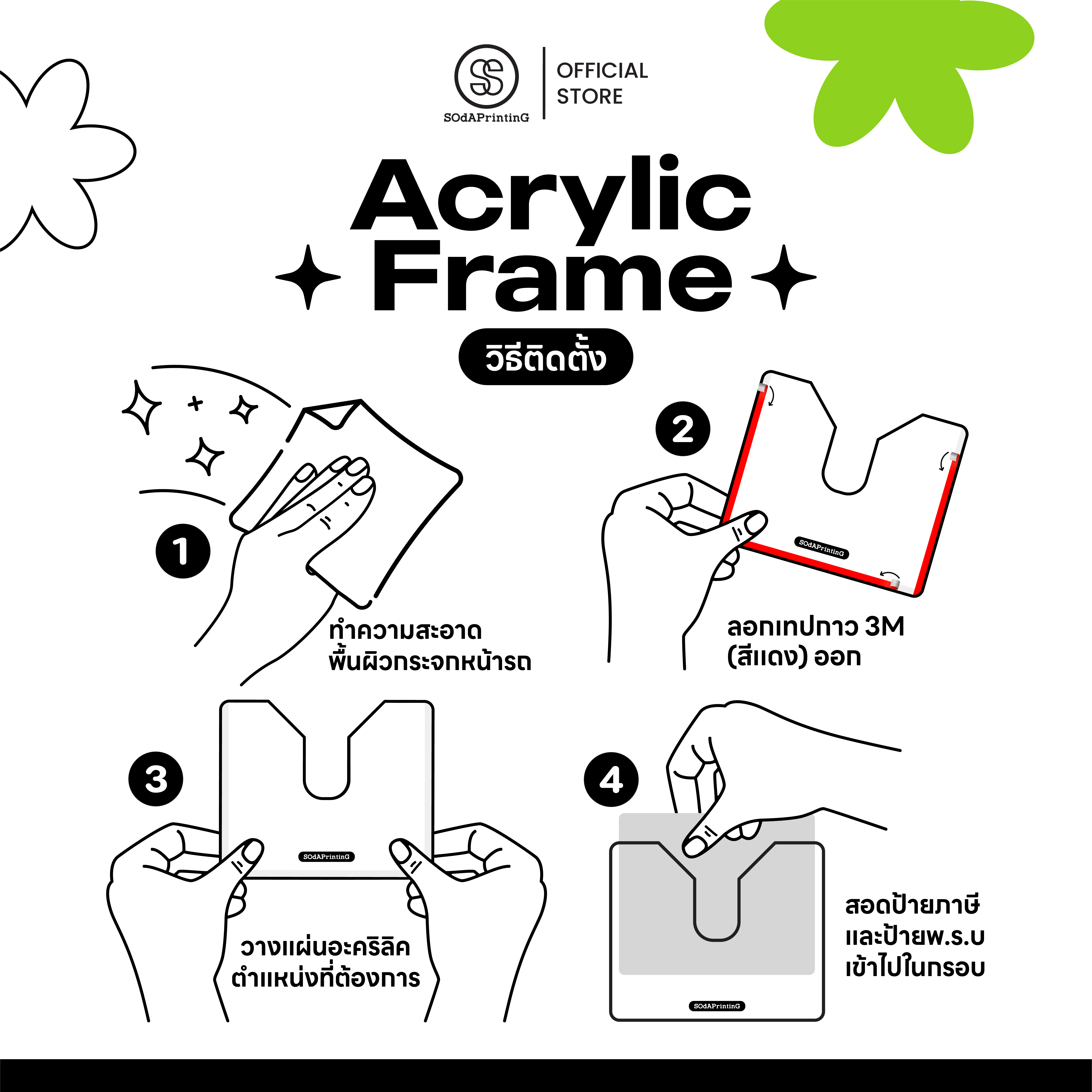 SOdAPrintinG
OFFICIAL STORE

Acrylic Frame

วิธีติดตั้ง

1
ทำความสะอาด
พื้นผิวกระจกหน้ารถ

2
SOdAPrintinG
ลอกเทปกาว 3M
(สีแดง) ออก

3
SOdAPrintinG
วางแผ่นอะคริลิค
ตำแหน่งที่ต้องการ

4
SOdAPrintinG
สอดป้ายภาษี
และป้ายพ.ร.บ
เข้าไปในกรอบ