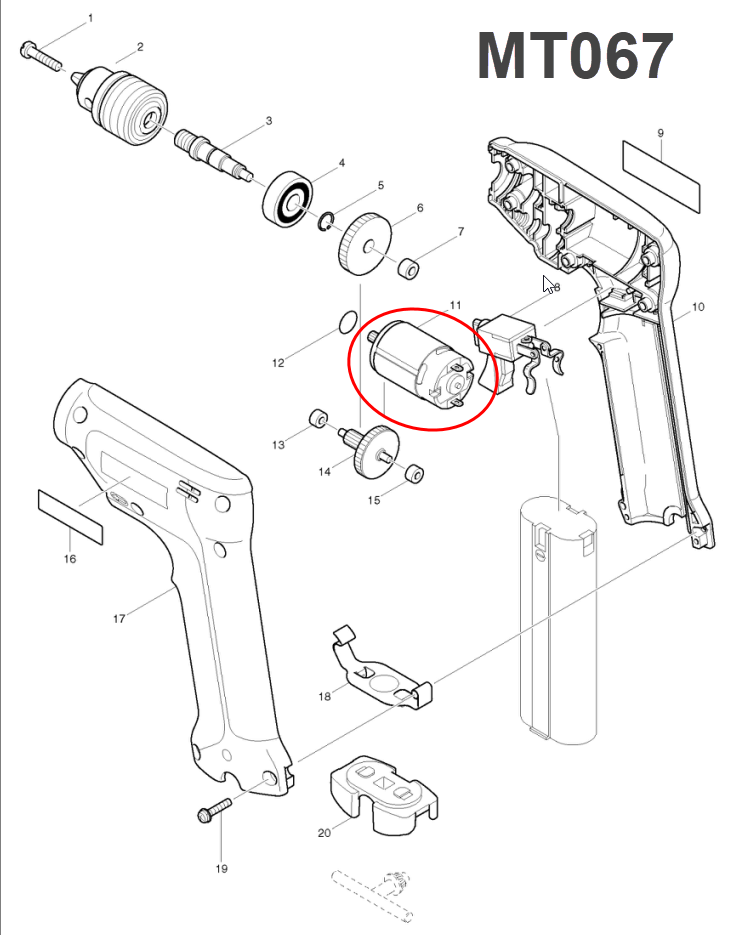 MT067

1
2
3
4
5
6
7
8
9
10
11
12
13
14
15
16
17
18
19
20