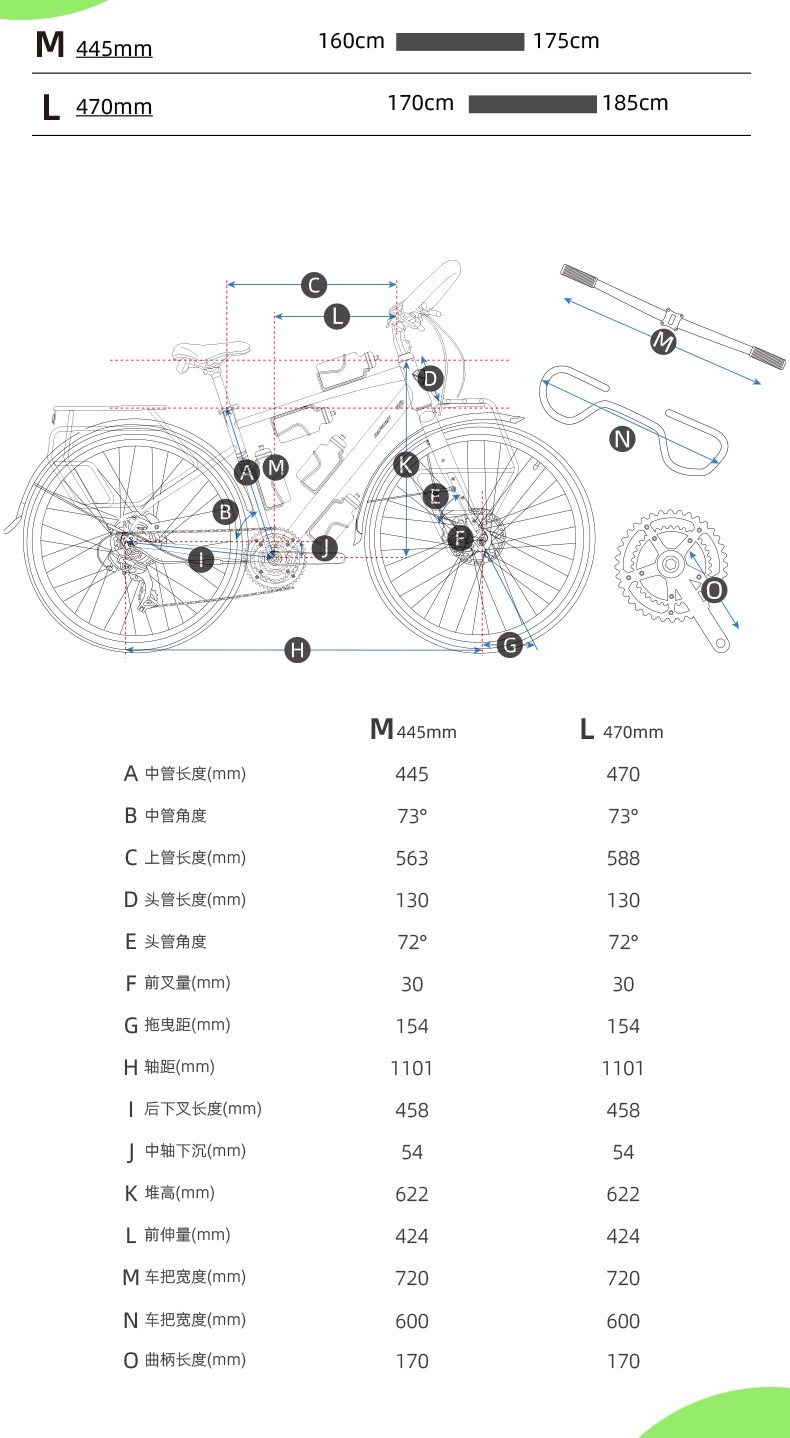 M 445mm 160cm 175cm

L 470mm 170cm 185cm

C
L
D
M
N
A M
K
E
B
F
I
J
O
H
G

| | M 445mm | L 470mm |
|---|---|---|
| A 中管长度(mm) | 445 | 470 |
| B 中管角度 | 73° | 73° |
| C 上管长度(mm) | 563 | 588 |
| D 头管长度(mm) | 130 | 130 |
| E 头管角度 | 72° | 72° |
| F 前叉量(mm) | 30 | 30 |
| G 拖曳距(mm) | 154 | 154 |
| H 轴距(mm) | 1101 | 1101 |
| I 后下叉长度(mm) | 458 | 458 |
| J 中轴下沉(mm) | 54 | 54 |
| K 堆高(mm) | 622 | 622 |
| L 前伸量(mm) | 424 | 424 |
| M 车把宽度(mm) | 720 | 720 |
| N 车把宽度(mm) | 600 | 600 |
| O 曲柄长度(mm) | 170 | 170 |