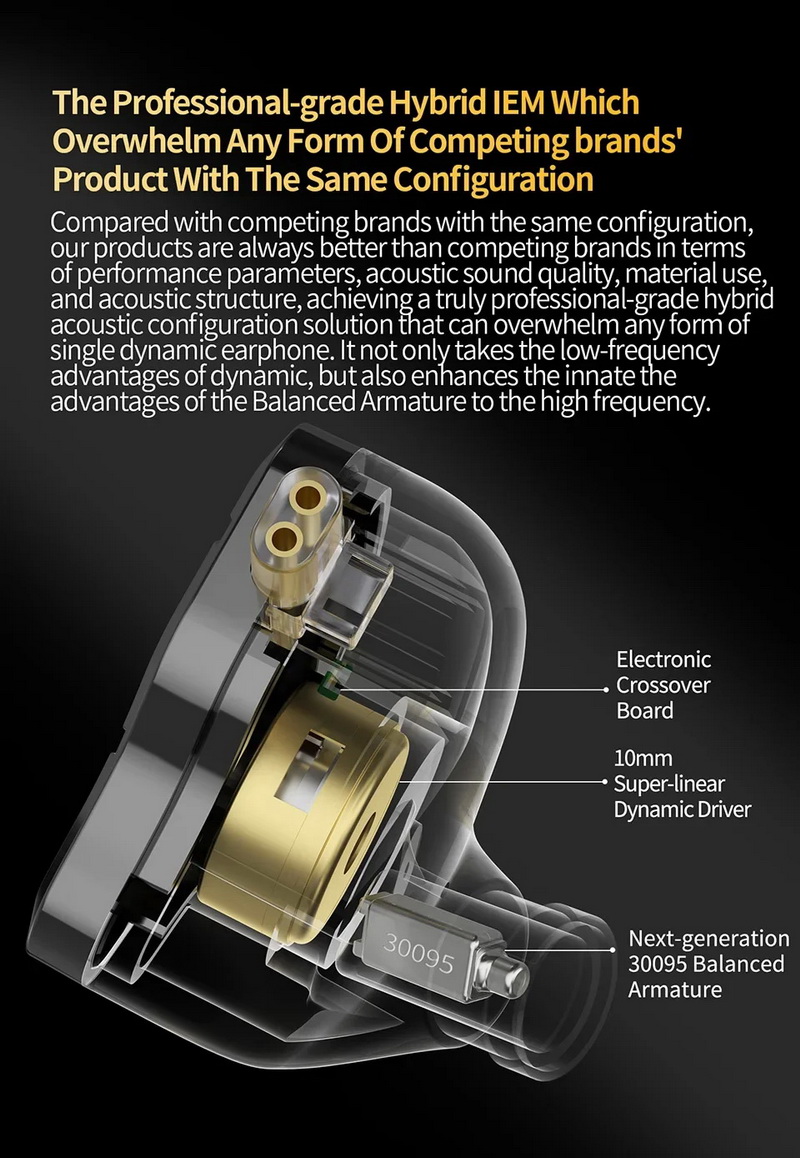 The Professional-grade Hybrid IEM Which Overwhelm Any Form Of Competing brands' Product With The Same Configuration

Compared with competing brands with the same configuration, our products are always better than competing brands in terms of performance parameters, acoustic sound quality, material use, and acoustic structure, achieving a truly professional-grade hybrid acoustic configuration solution that can overwhelm any form of single dynamic earphone. It not only takes the low-frequency advantages of dynamic, but also enhances the innate the advantages of the Balanced Armature to the high frequency.

Electronic Crossover Board

10mm Super-linear Dynamic Driver

30095

Next-generation 30095 Balanced Armature