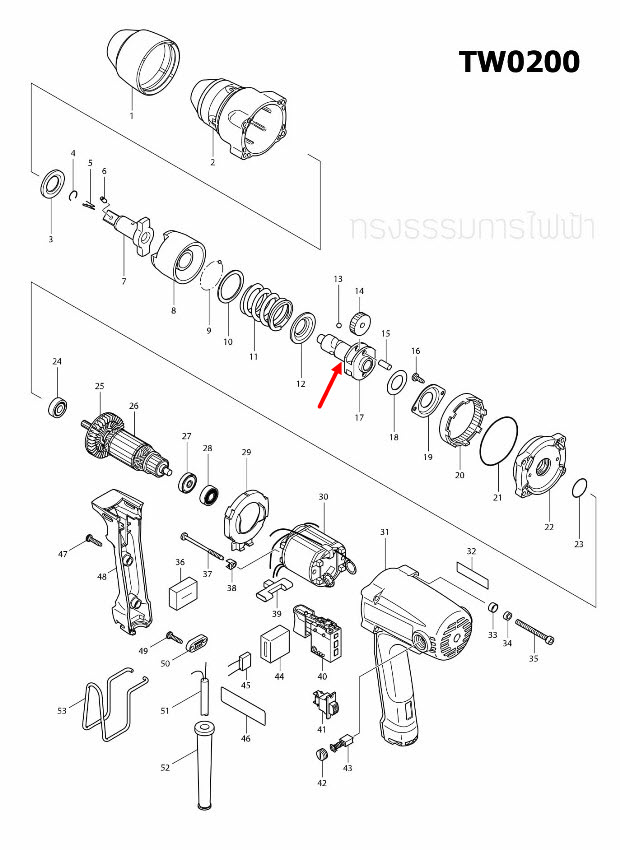 TW0200

ทรงธรรมการไฟฟ้า

1
2
3
4
5
6
7
8
9
10
11
12
13
14
15
16
17
18
19
20
21
22
23
24
25
26
27
28
29
30
31
32
33
34
35
36
37
38
39
40
41
42
43
44
45
46
47
48
49
50
51
52
53