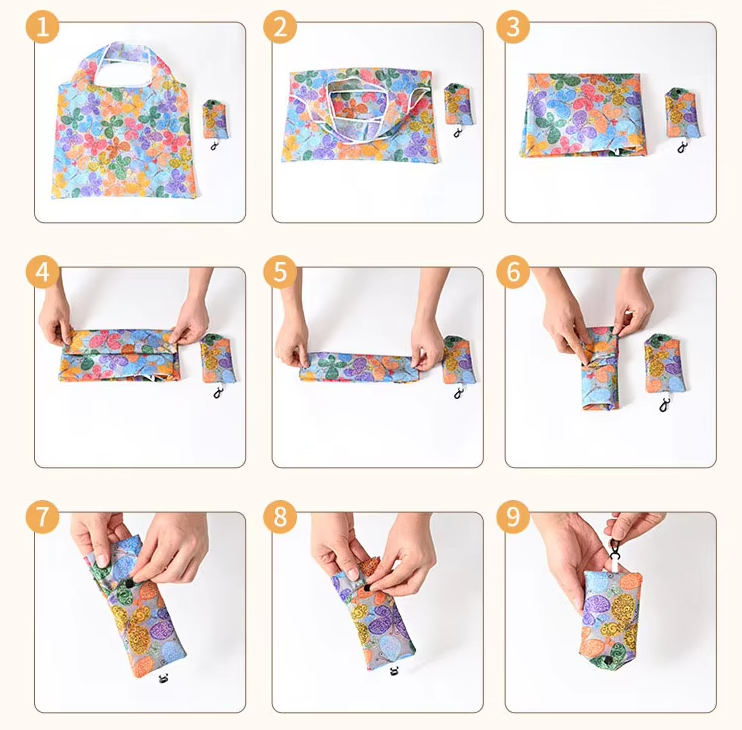 1
2
3
4
5
6
7
8
9