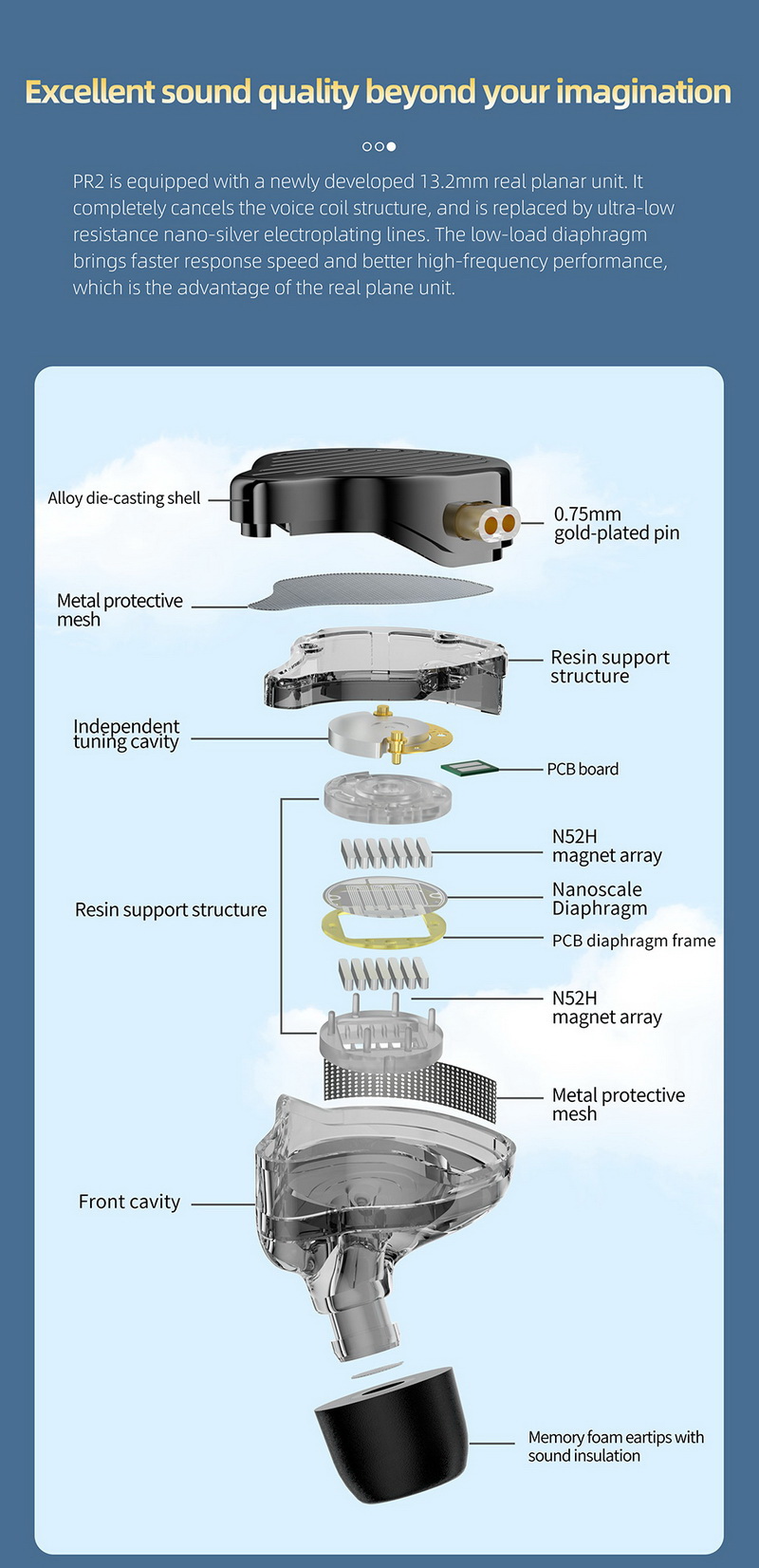 Excellent sound quality beyond your imagination

PR2 is equipped with a newly developed 13.2mm real planar unit. It completely cancels the voice coil structure, and is replaced by ultra-low resistance nano-silver electroplating lines. The low-load diaphragm brings faster response speed and better high-frequency performance, which is the advantage of the real plane unit.

Alloy die-casting shell

0.75mm gold-plated pin

Metal protective mesh

Resin support structure

Independent tuning cavity

PCB board

Resin support structure

N52H magnet array

Nanoscale Diaphragm

PCB diaphragm frame

N52H magnet array

Metal protective mesh

Front cavity

Memory foam eartips with sound insulation