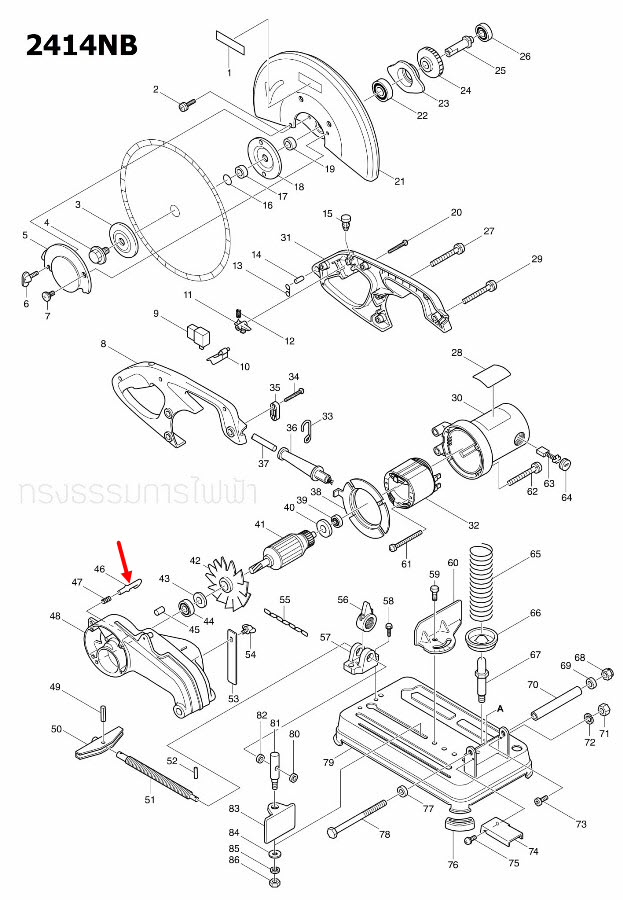 2414NB

1
2
3
4
5
6
7
8
9
10
11
12
13
14
15
16
17
18
19
20
21
22
23
24
25
26
27
28
29
30
31
32
33
34
35
36
37
38
39
40
41
42
43
44
45
46
47
48
49
50
51
52
53
54
55
56
57
58
59
60
61
62
63
64
65
66
67
68
69
70
71
72
73
74
75
76
77
78
79
80
81
82
83
84
85
86
A

ทรงธรรมการไฟฟ้า