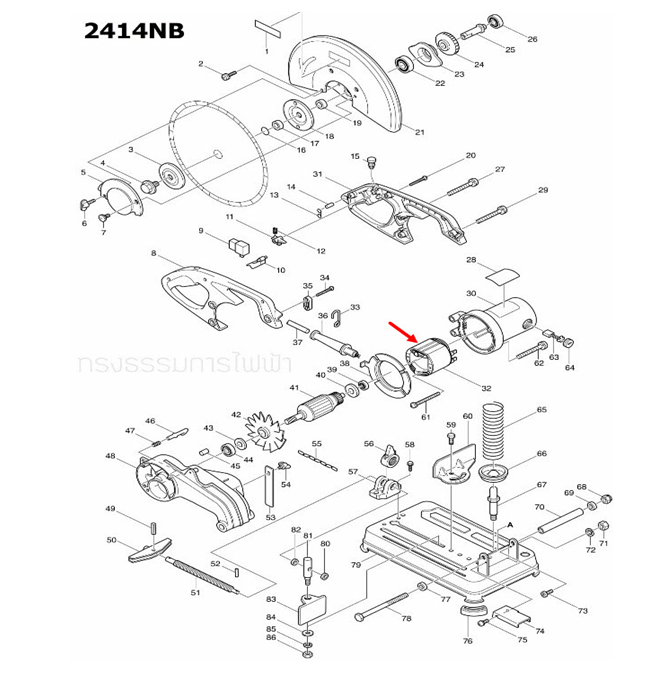 2414NB

1
2
3
4
5
6
7
8
9
10
11
12
13
14
15
16
17
18
19
20
21
22
23
24
25
26
27
28
29
30
31
32
33
34
35
36
37
38
39
40
41
42
43
44
45
46
47
48
49
50
51
52
53
54
55
56
57
58
59
60
61
62
63
64
65
66
67
68
69
70
71
72
73
74
75
76
77
78
79
80
81
82
83
84
85
86
A

ทรงธรรมการไฟฟ้า