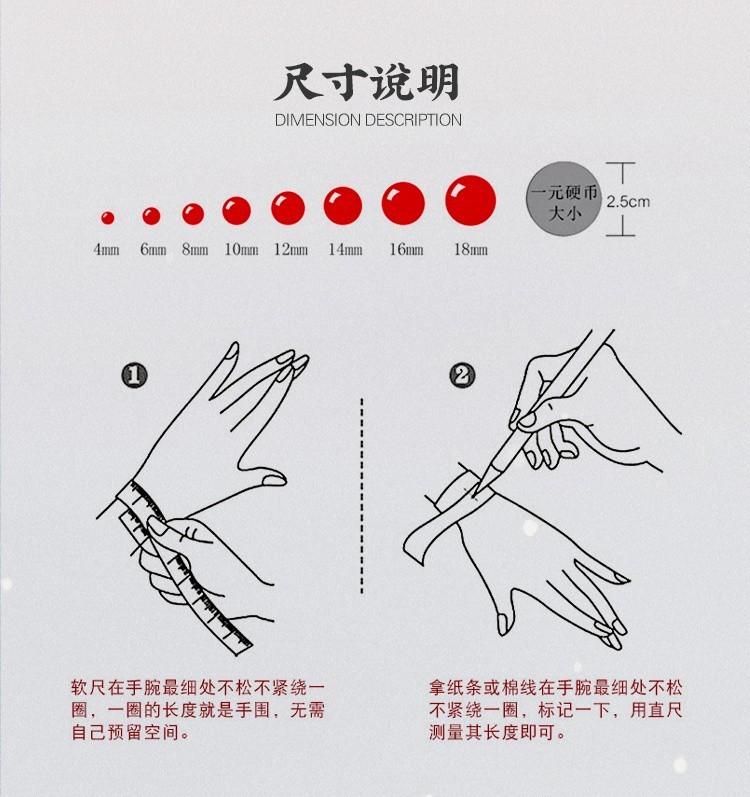 尺寸说明
DIMENSION DESCRIPTION

4mm 6mm 8mm 10mm 12mm 14mm 16mm 18mm

一元硬币大小
2.5cm

1

2

软尺在手腕最细处不松不紧绕一圈，一圈的长度就是手围，无需自己预留空间。

拿纸条或棉线在手腕最细处不松不紧绕一圈，标记一下，用直尺测量其长度即可。