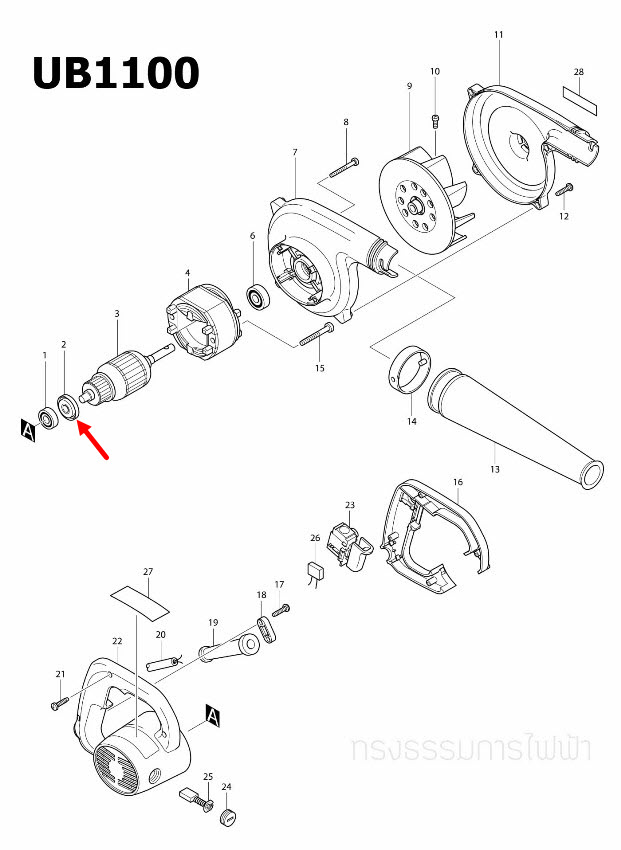 UB1100

11
28
10
9
8
7
12
6
4
3
2
1
A
15
14
13
16
23
26
27
17
18
19
20
22
21
A
25
24

ทรงธรรมการไฟฟ้า