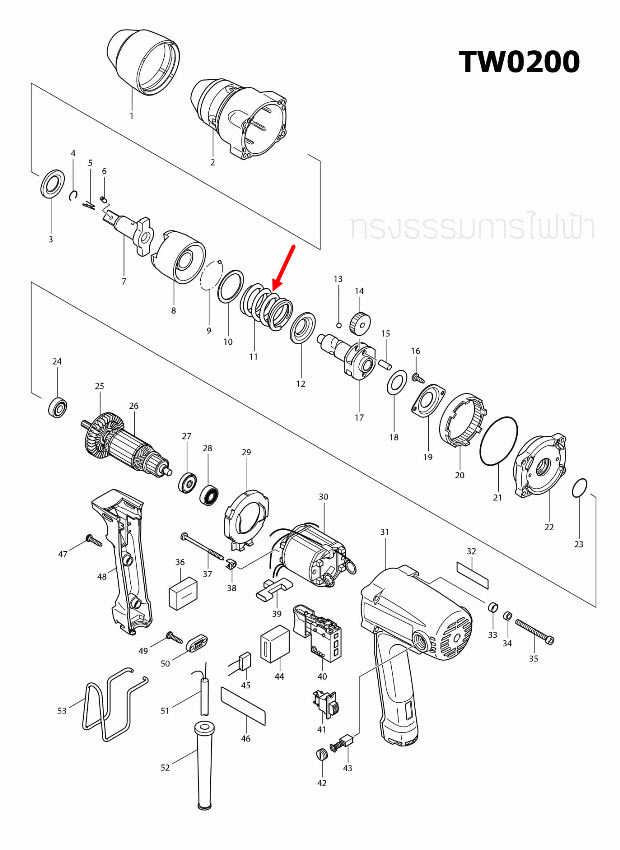 TW0200

ทรงธรรมการไฟฟ้า

1
2
3
4
5
6
7
8
9
10
11
12
13
14
15
16
17
18
19
20
21
22
23
24
25
26
27
28
29
30
31
32
33
34
35
36
37
38
39
40
41
42
43
44
45
46
47
48
49
50
51
52
53