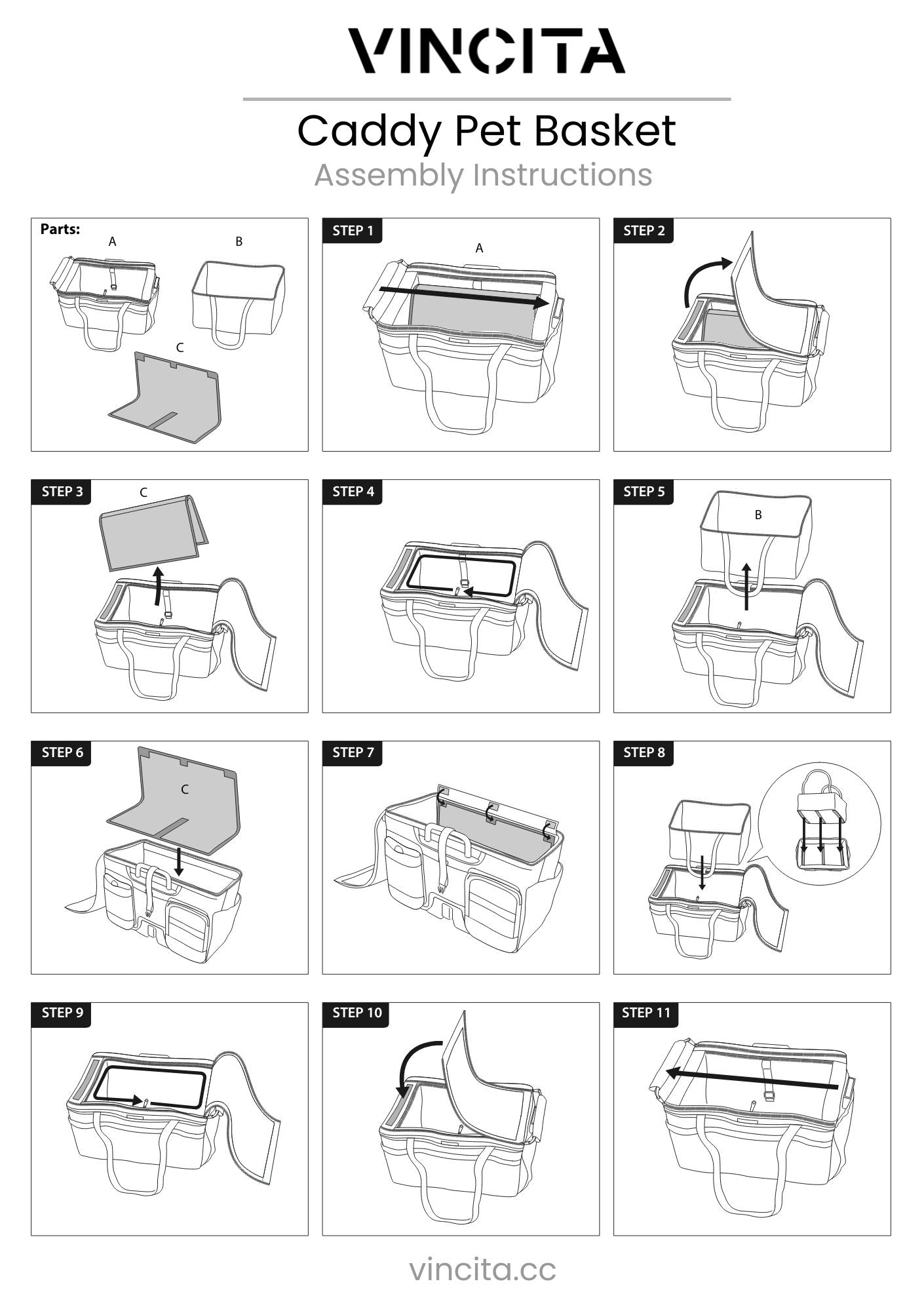 VINCITA

Caddy Pet Basket
Assembly Instructions

Parts:
A
B
C

STEP 1
A

STEP 2

STEP 3
C

STEP 4

STEP 5
B

STEP 6
C

STEP 7

STEP 8

STEP 9

STEP 10

STEP 11

vincita.cc