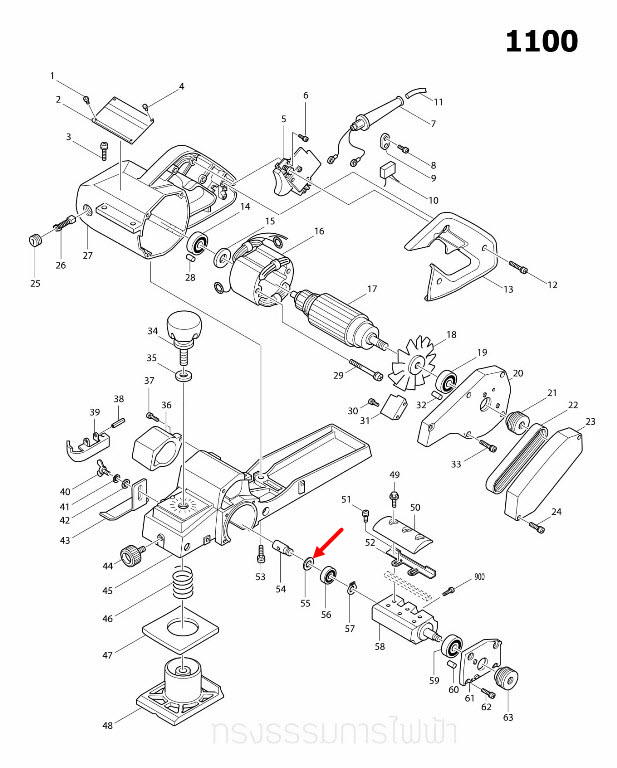 1100

1
2
3
4
5
6
7
8
9
10
11
12
13
14
15
16
17
18
19
20
21
22
23
24
25
26
27
28
29
30
31
32
33
34
35
36
37
38
39
40
41
42
43
44
45
46
47
48
49
50
51
52
53
54
55
56
57
58
59
60
61
62
63
900

ทรงธรรมการไฟฟ้า