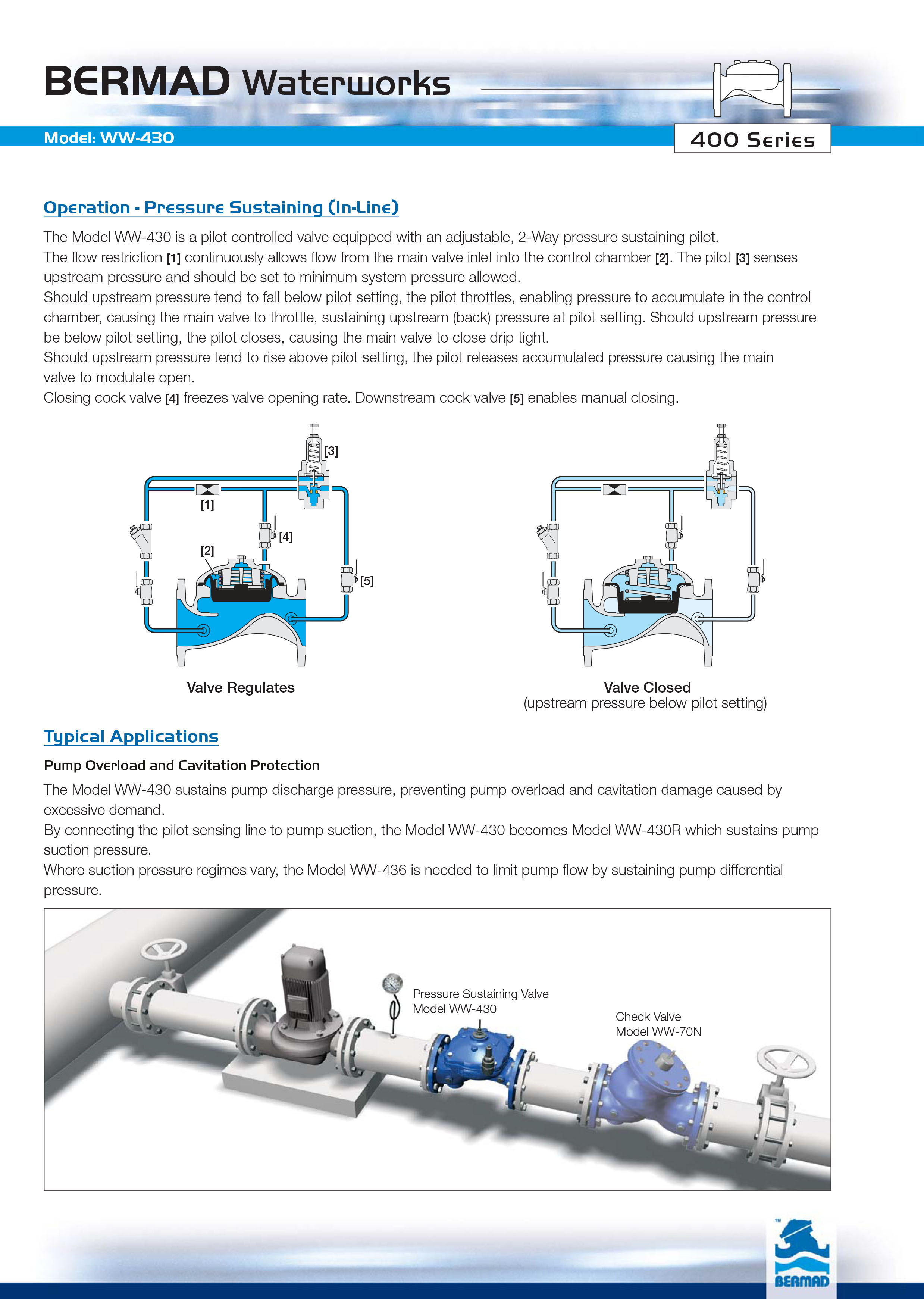 BERMAD Waterworks

Model: WW-430

400 Series

Operation - Pressure Sustaining (In-Line)

The Model WW-430 is a pilot controlled valve equipped with an adjustable, 2-Way pressure sustaining pilot.
The flow restriction [1] continuously allows flow from the main valve inlet into the control chamber [2]. The pilot [3] senses upstream pressure and should be set to minimum system pressure allowed.
Should upstream pressure tend to fall below pilot setting, the pilot throttles, enabling pressure to accumulate in the control chamber, causing the main valve to throttle, sustaining upstream (back) pressure at pilot setting. Should upstream pressure be below pilot setting, the pilot closes, causing the main valve to close drip tight.
Should upstream pressure tend to rise above pilot setting, the pilot releases accumulated pressure causing the main valve to modulate open.
Closing cock valve [4] freezes valve opening rate. Downstream cock valve [5] enables manual closing.

[3]
[1]
[4]
[2]
[5]

Valve Regulates

Valve Closed
(upstream pressure below pilot setting)

Typical Applications

Pump Overload and Cavitation Protection

The Model WW-430 sustains pump discharge pressure, preventing pump overload and cavitation damage caused by excessive demand.
By connecting the pilot sensing line to pump suction, the Model WW-430 becomes Model WW-430R which sustains pump suction pressure.
Where suction pressure regimes vary, the Model WW-436 is needed to limit pump flow by sustaining pump differential pressure.

Pressure Sustaining Valve
Model WW-430

Check Valve
Model WW-70N

™
BERMAD