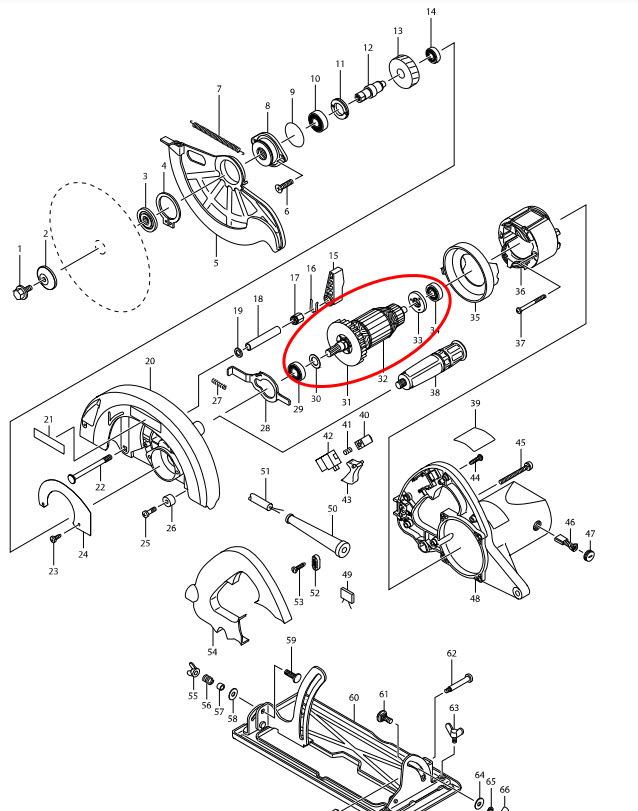 14
13
12
11
10
9
8
7
6
5
4
3
2
1
15
16
17
18
19
20
21
22
23
24
25
26
27
28
29
30
31
32
33
34
35
36
37
38
39
40
41
42
43
44
45
46
47
48
49
50
51
52
53
54
55
56
57
58
59
60
61
62
63
64
65
66