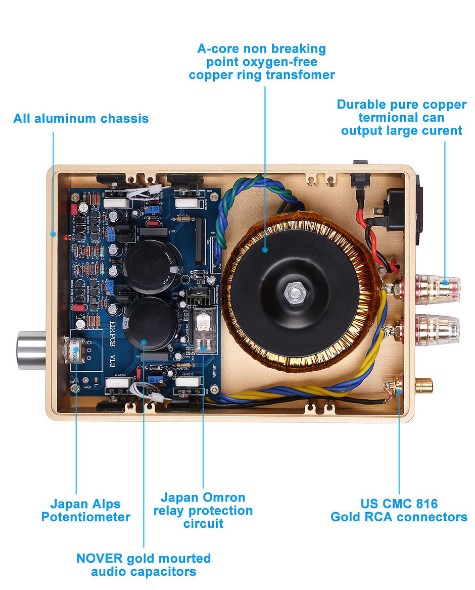 A-core non breaking point oxygen-free copper ring transfomer

All aluminum chassis

Durable pure copper termional can output large curent

Japan Alps Potentiometer

Japan Omron relay protection circuit

US CMC 816 Gold RCA connectors

NOVER gold mourted audio capacitors