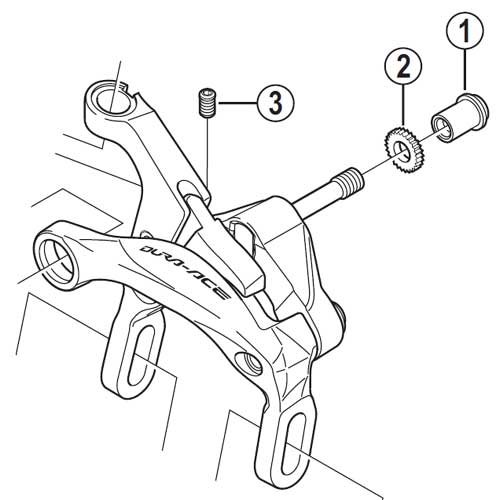 1
2
3
DURA-ACE