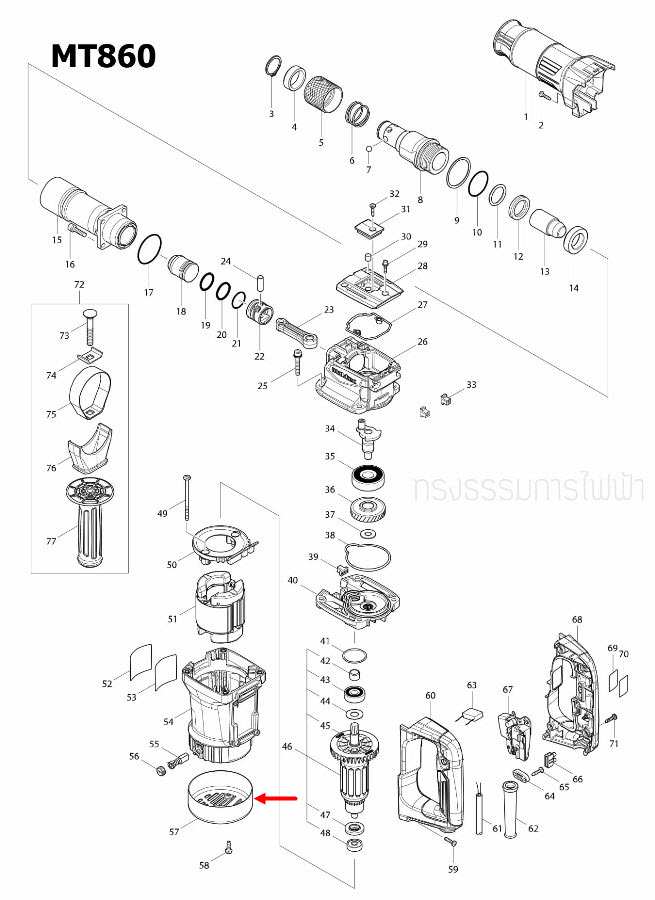 MT860

1 2 3 4 5 6 7 8 9 10 11 12 13 14 15 16 17 18 19 20 21 22 23 24 25 26 27 28 29 30 31 32 33 34 35 36 37 38 39 40 41 42 43 44 45 46 47 48 49 50 51 52 53 54 55 56 57 58 59 60 61 62 63 64 65 66 67 68 69 70 71 72 73 74 75 76 77

ทรงธรรมการไฟฟ้า