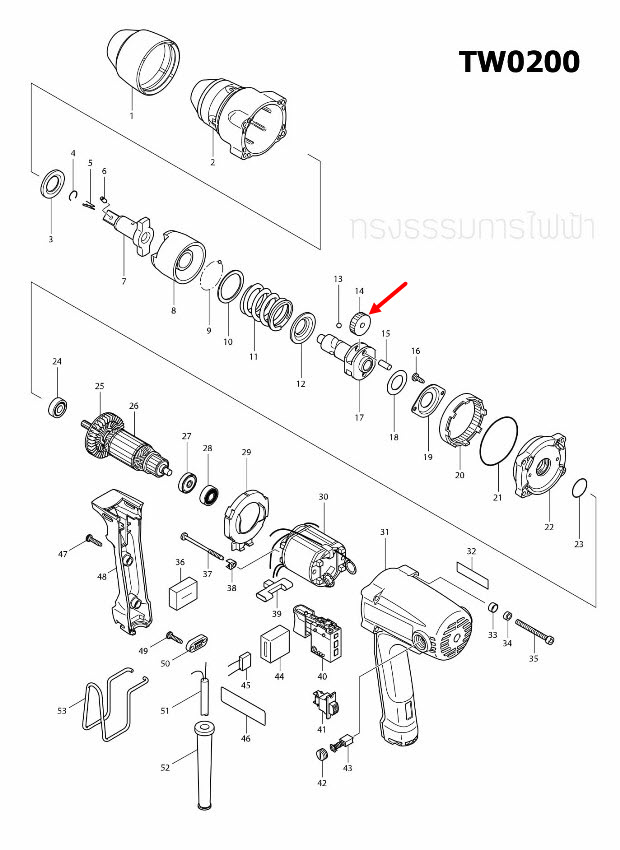 TW0200

ทรงธรรมการไฟฟ้า

1
2
3
4
5
6
7
8
9
10
11
12
13
14
15
16
17
18
19
20
21
22
23
24
25
26
27
28
29
30
31
32
33
34
35
36
37
38
39
40
41
42
43
44
45
46
47
48
49
50
51
52
53