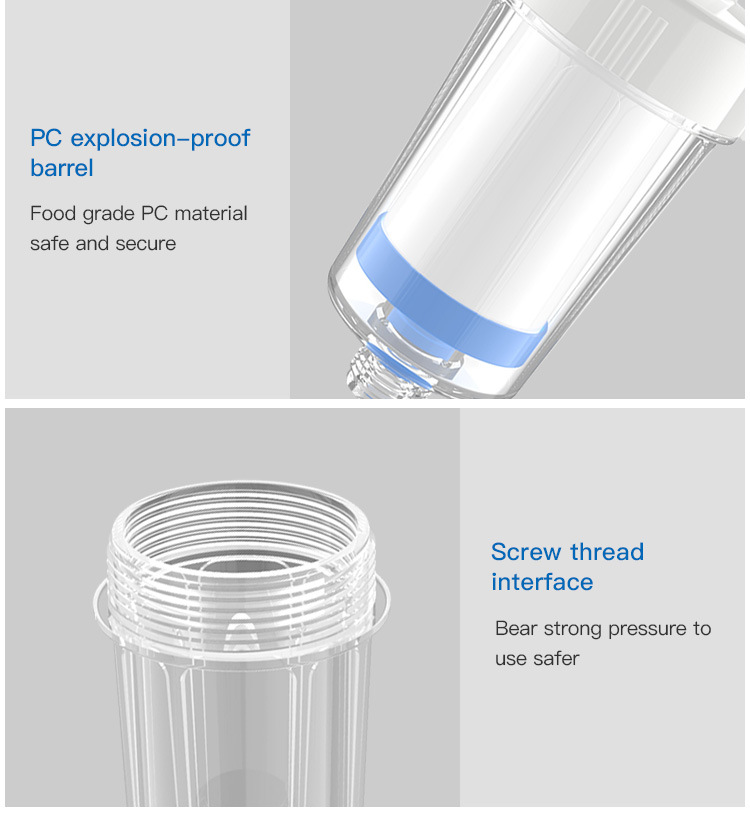 PC explosion-proof barrel

Food grade PC material safe and secure

Screw thread interface

Bear strong pressure to use safer