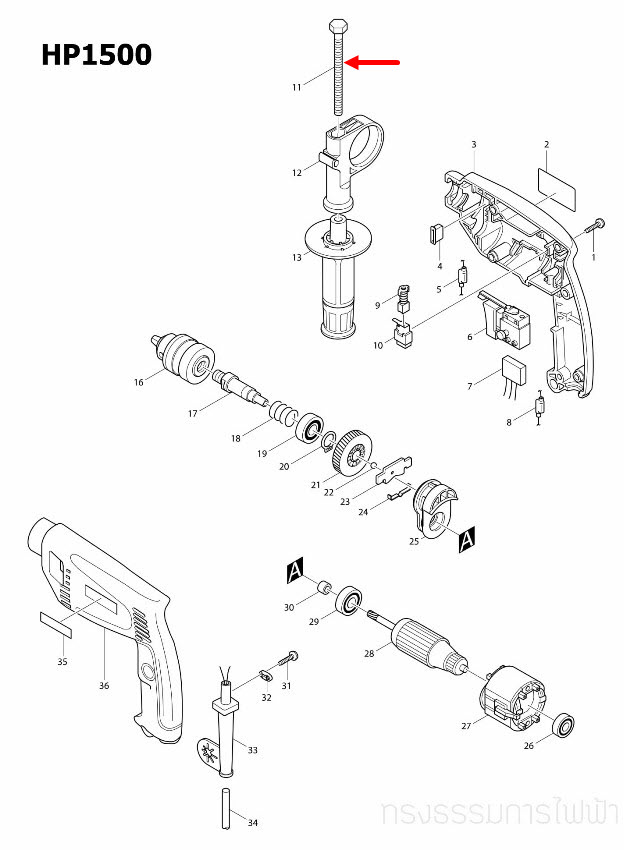 HP1500

11
12
13
3
2
1
4
5
9
10
6
7
8
16
17
18
19
20
21
22
23
24
25
A
A
30
29
28
27
26
35
36
32
31
33
34

ทรงธรรมการไฟฟ้า