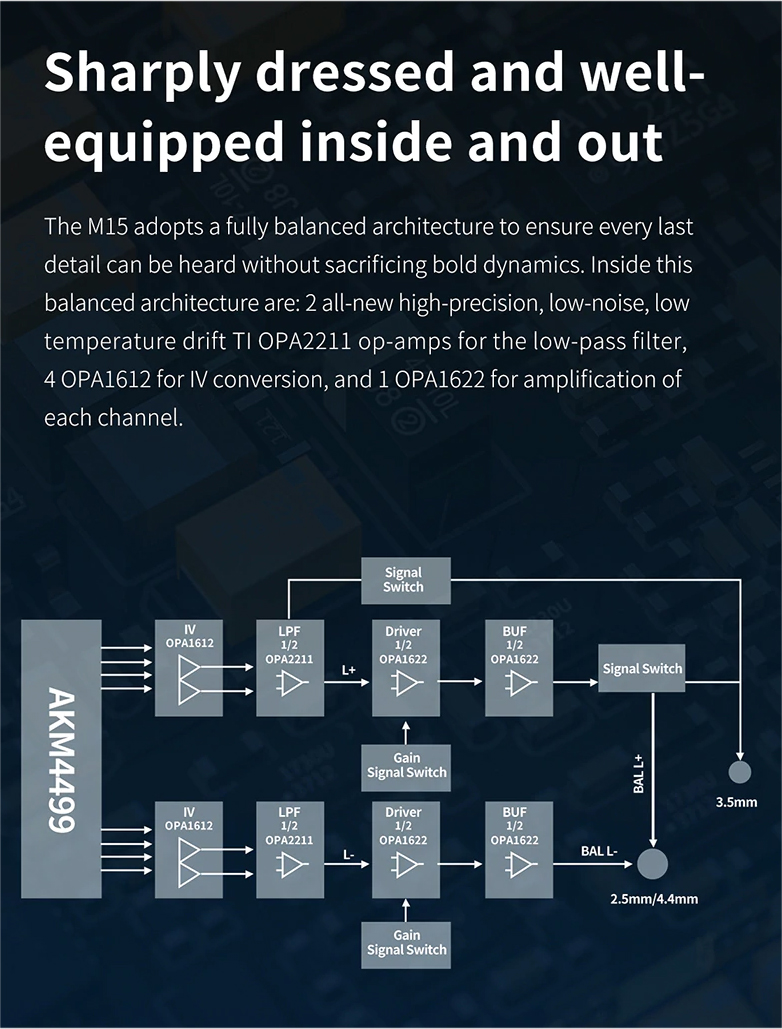 Sharply dressed and well-equipped inside and out

The M15 adopts a fully balanced architecture to ensure every last detail can be heard without sacrificing bold dynamics. Inside this balanced architecture are: 2 all-new high-precision, low-noise, low temperature drift TI OPA2211 op-amps for the low-pass filter, 4 OPA1612 for IV conversion, and 1 OPA1622 for amplification of each channel.

Signal Switch

AKM4499

IV
OPA1612

LPF
1/2
OPA2211

L+

Driver
1/2
OPA1622

BUF
1/2
OPA1622

Signal Switch

Gain
Signal Switch

BAL L+

3.5mm

IV
OPA1612

LPF
1/2
OPA2211

L-

Driver
1/2
OPA1622

BUF
1/2
OPA1622

BAL L-

2.5mm/4.4mm

Gain
Signal Switch