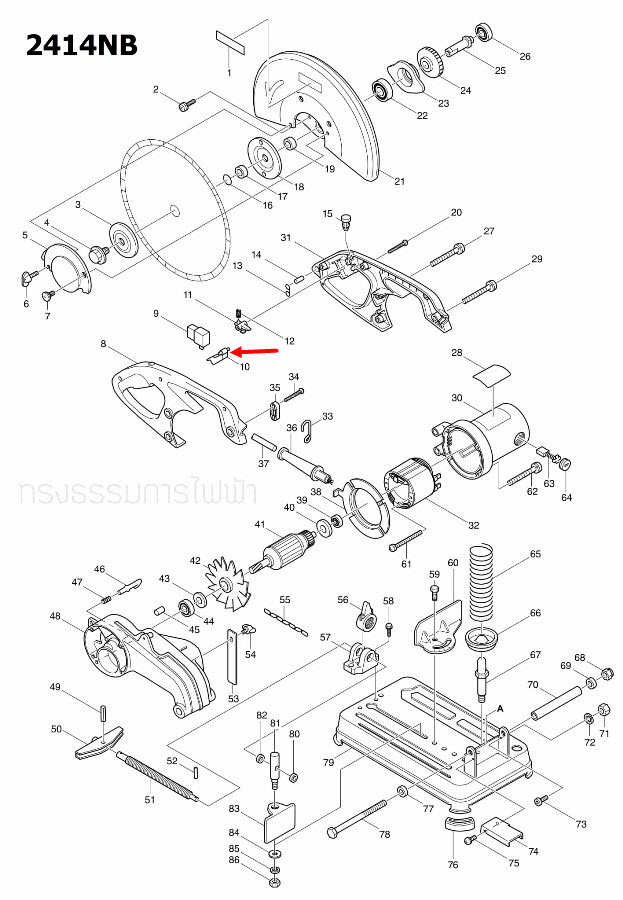 2414NB

1
2
3
4
5
6
7
8
9
10
11
12
13
14
15
16
17
18
19
20
21
22
23
24
25
26
27
28
29
30
31
32
33
34
35
36
37
38
39
40
41
42
43
44
45
46
47
48
49
50
51
52
53
54
55
56
57
58
59
60
61
62
63
64
65
66
67
68
69
70
71
72
73
74
75
76
77
78
79
80
81
82
83
84
85
86
A

ทรงธรรมการไฟฟ้า