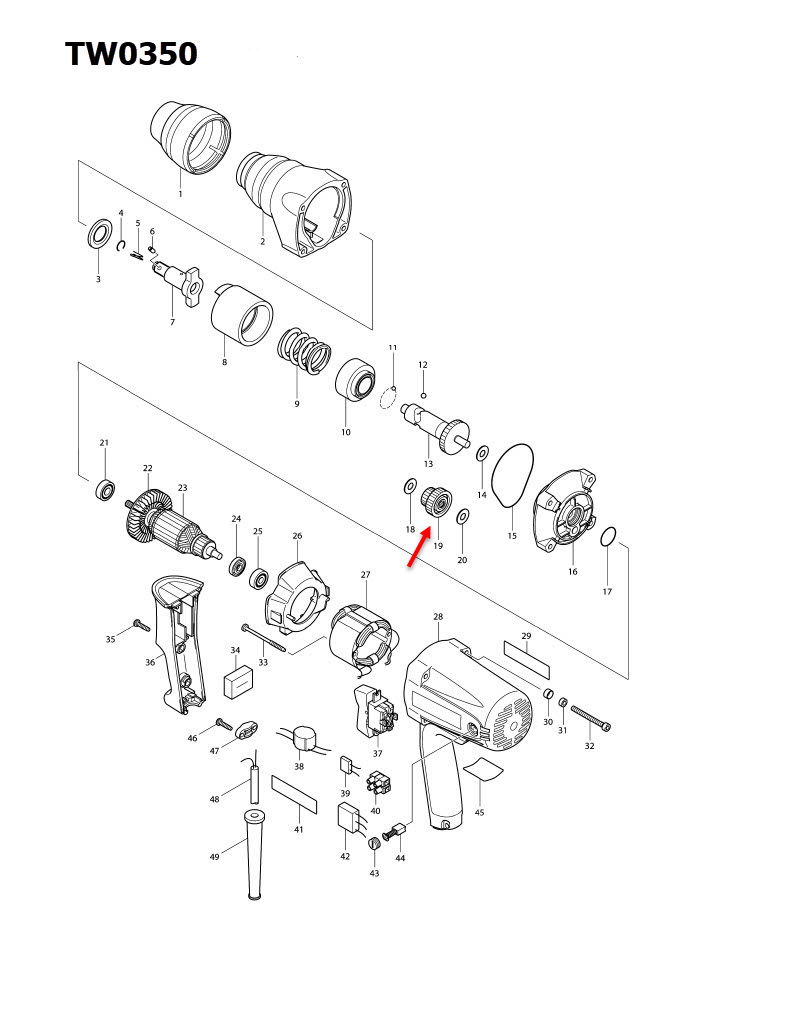 TW0350

1
2
3
4
5
6
7
8
9
10
11
12
13
14
15
16
17
18
19
20
21
22
23
24
25
26
27
28
29
30
31
32
33
34
35
36
37
38
39
40
41
42
43
44
45
46
47
48
49