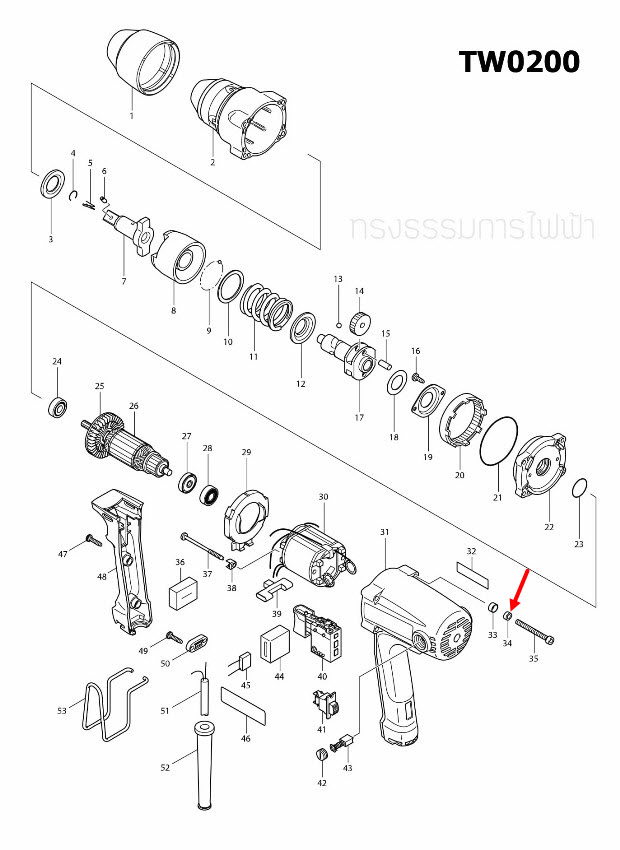 TW0200

ทรงธรรมการไฟฟ้า

1
2
3
4
5
6
7
8
9
10
11
12
13
14
15
16
17
18
19
20
21
22
23
24
25
26
27
28
29
30
31
32
33
34
35
36
37
38
39
40
41
42
43
44
45
46
47
48
49
50
51
52
53