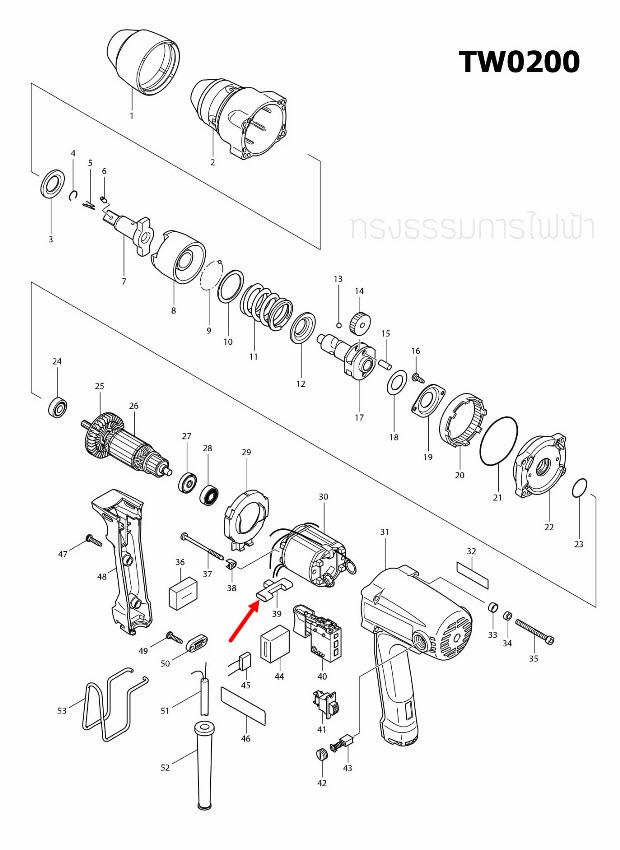 TW0200

ทรงธรรมการไฟฟ้า

1
2
3
4
5
6
7
8
9
10
11
12
13
14
15
16
17
18
19
20
21
22
23
24
25
26
27
28
29
30
31
32
33
34
35
36
37
38
39
40
41
42
43
44
45
46
47
48
49
50
51
52
53