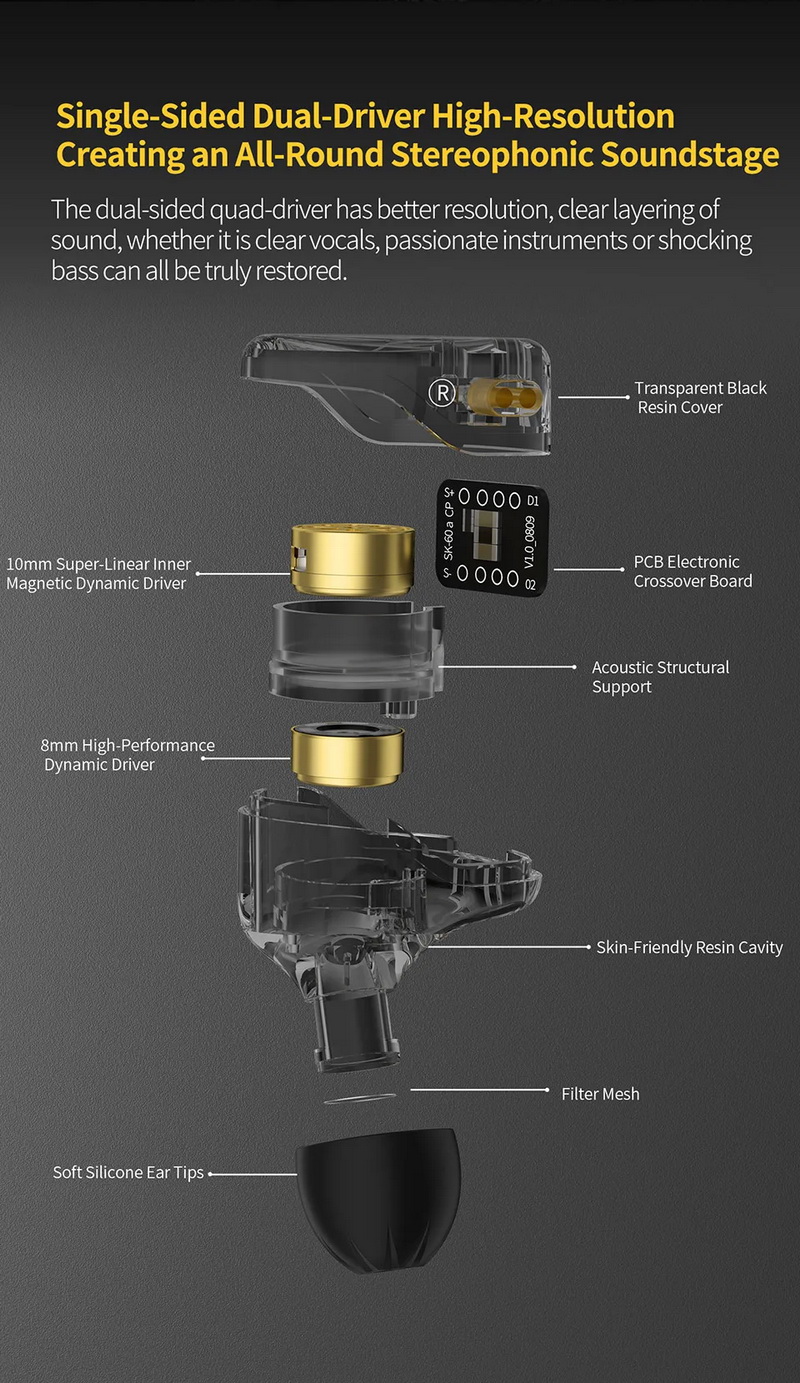 Single-Sided Dual-Driver High-Resolution
Creating an All-Round Stereophonic Soundstage

The dual-sided quad-driver has better resolution, clear layering of sound, whether it is clear vocals, passionate instruments or shocking bass can all be truly restored.

R

Transparent Black Resin Cover

S+ D1
SK-60 a CP
V1.0_0809
S- D2

10mm Super-Linear Inner Magnetic Dynamic Driver

PCB Electronic Crossover Board

Acoustic Structural Support

8mm High-Performance Dynamic Driver

Skin-Friendly Resin Cavity

Filter Mesh

Soft Silicone Ear Tips