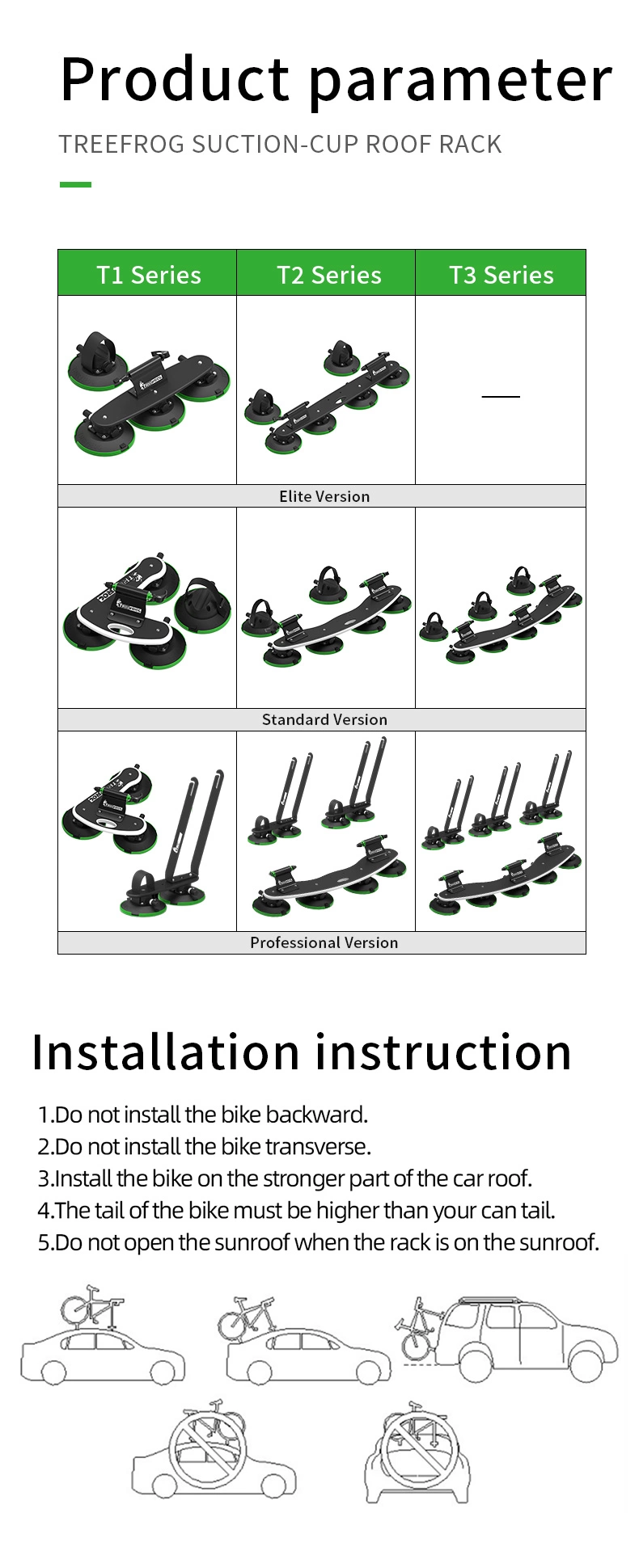 Product parameter

TREEFROG SUCTION-CUP ROOF RACK

| T1 Series | T2 Series | T3 Series |
|---|---|---|
| | | — |
| Elite Version | | |
| | | |
| Standard Version | | |
| | | |
| Professional Version | | |

Installation instruction

1.Do not install the bike backward.
2.Do not install the bike transverse.
3.Install the bike on the stronger part of the car roof.
4.The tail of the bike must be higher than your can tail.
5.Do not open the sunroof when the rack is on the sunroof.