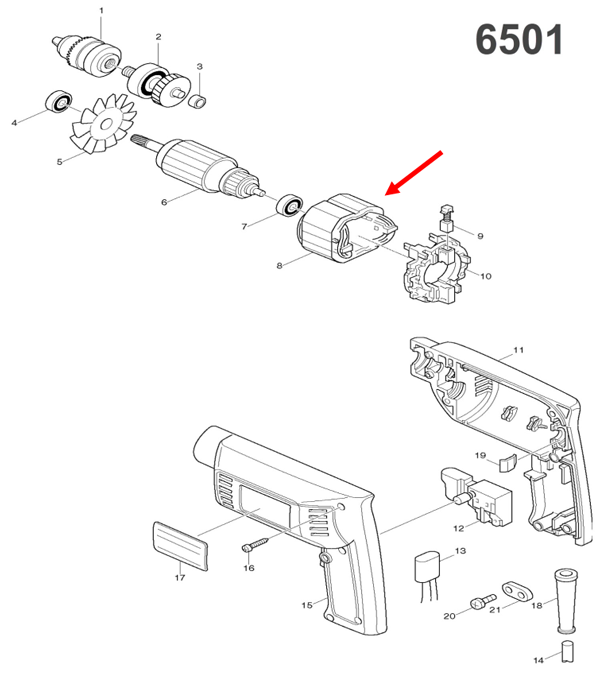 6501

1
2
3
4
5
6
7
8
9
10
11
19
12
13
17
16
15
20
21
18
14