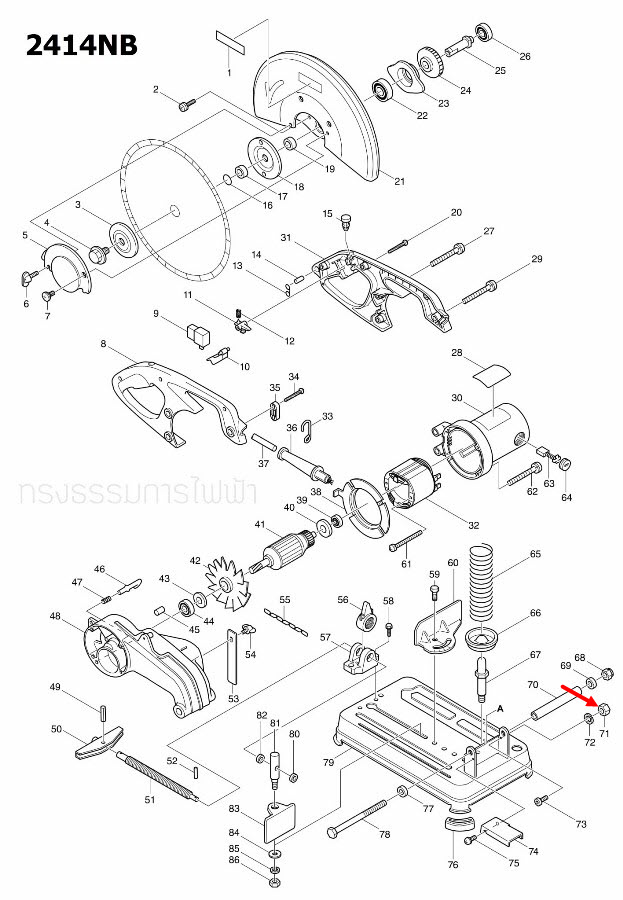 2414NB

1
2
3
4
5
6
7
8
9
10
11
12
13
14
15
16
17
18
19
20
21
22
23
24
25
26
27
28
29
30
31
32
33
34
35
36
37
38
39
40
41
42
43
44
45
46
47
48
49
50
51
52
53
54
55
56
57
58
59
60
61
62
63
64
65
66
67
68
69
70
71
72
73
74
75
76
77
78
79
80
81
82
83
84
85
86
A

ทรงธรรมการไฟฟ้า