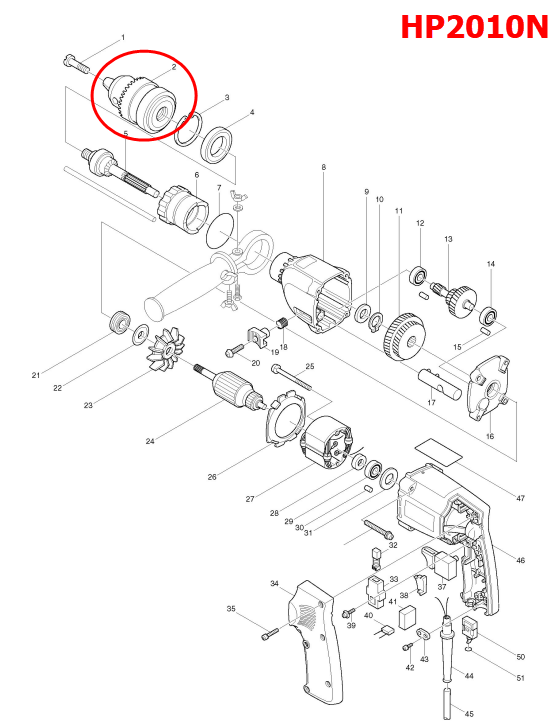 HP2010N

1
2
3
4
5
6
7
8
9
10
11
12
13
14
15
16
17
18
19
20
21
22
23
24
25
26
27
28
29
30
31
32
33
34
35
37
38
39
40
41
42
43
44
45
46
47
50
51