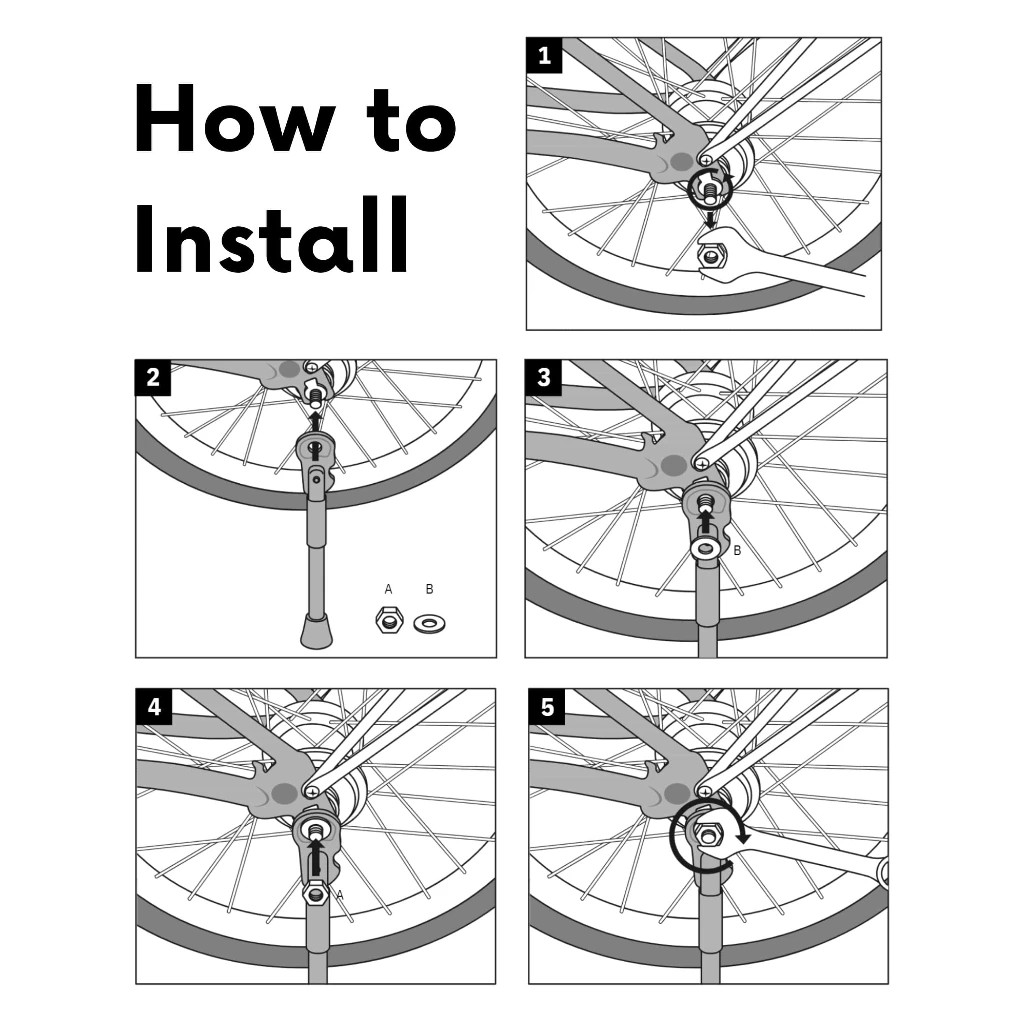 How to Install

1

2

A B

3

B

4

A

5