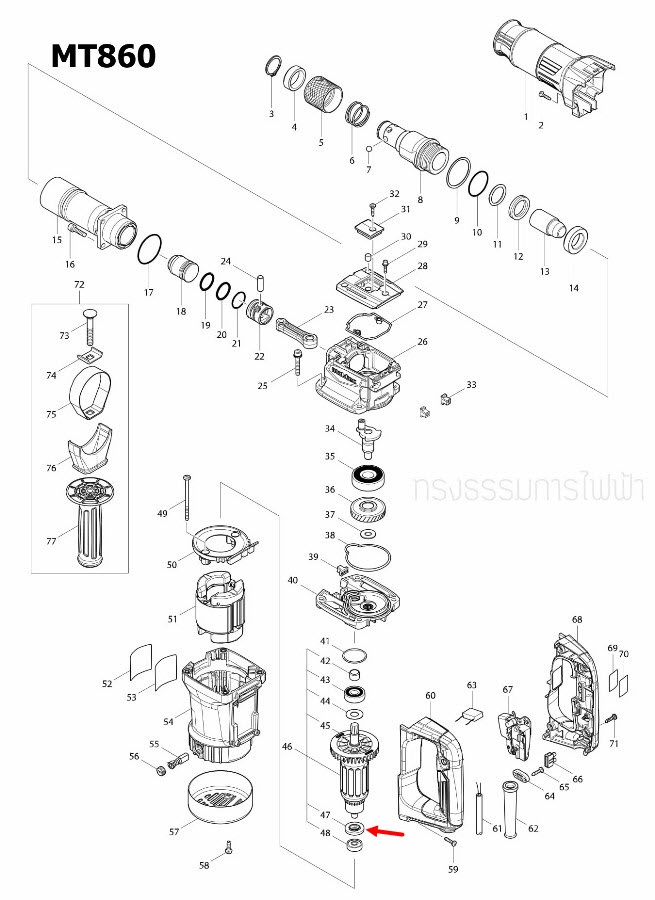 MT860

1 2 3 4 5 6 7 8 9 10 11 12 13 14 15 16 17 18 19 20 21 22 23 24 25 26 27 28 29 30 31 32 33 34 35 36 37 38 39 40 41 42 43 44 45 46 47 48 49 50 51 52 53 54 55 56 57 58 59 60 61 62 63 64 65 66 67 68 69 70 71 72 73 74 75 76 77

ทรงธรรมการไฟฟ้า