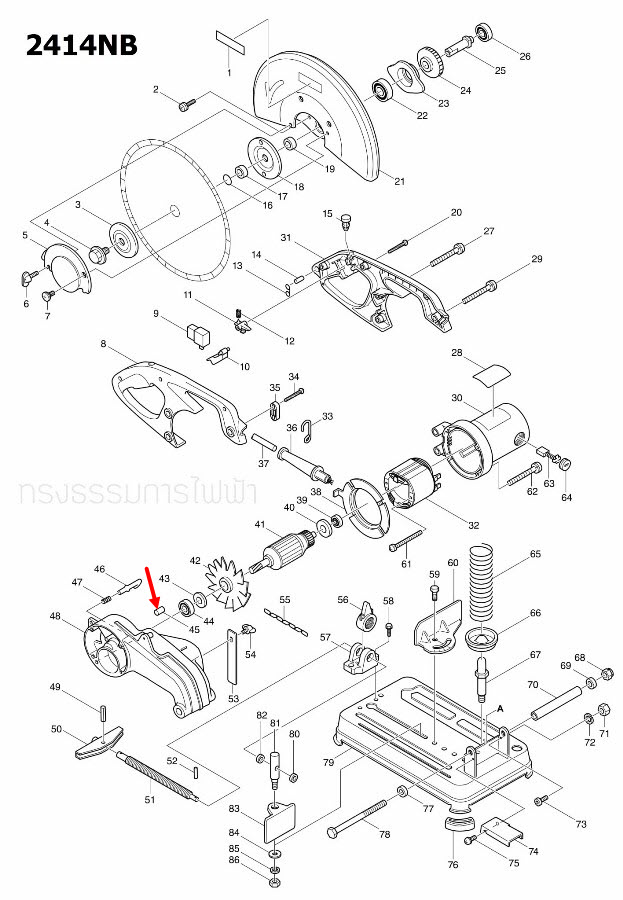 2414NB

1
2
3
4
5
6
7
8
9
10
11
12
13
14
15
16
17
18
19
20
21
22
23
24
25
26
27
28
29
30
31
32
33
34
35
36
37
38
39
40
41
42
43
44
45
46
47
48
49
50
51
52
53
54
55
56
57
58
59
60
61
62
63
64
65
66
67
68
69
70
71
72
73
74
75
76
77
78
79
80
81
82
83
84
85
86
A

ทรงธรรมการไฟฟ้า